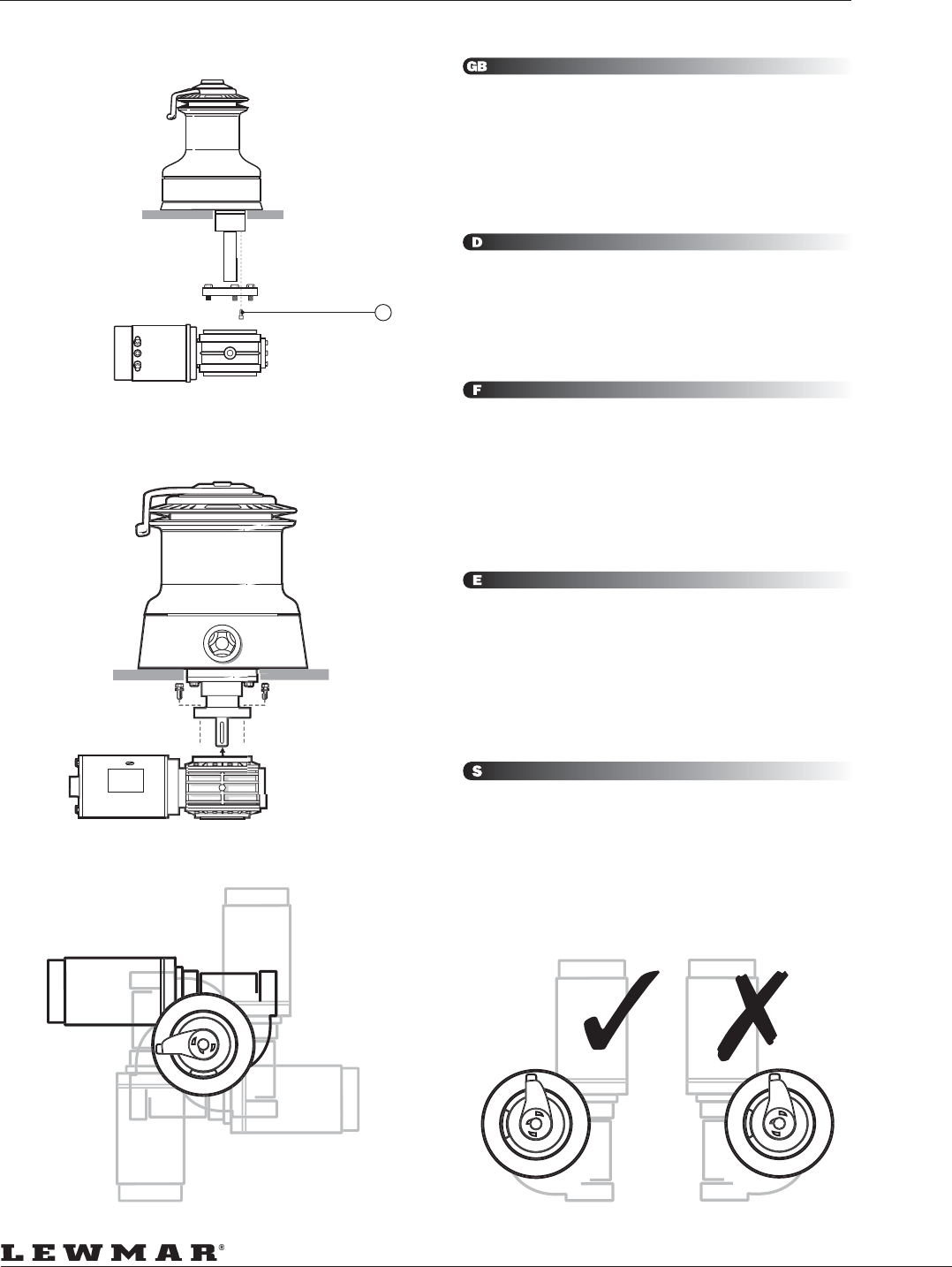 GB

D

F

E

S

LEWMAR®