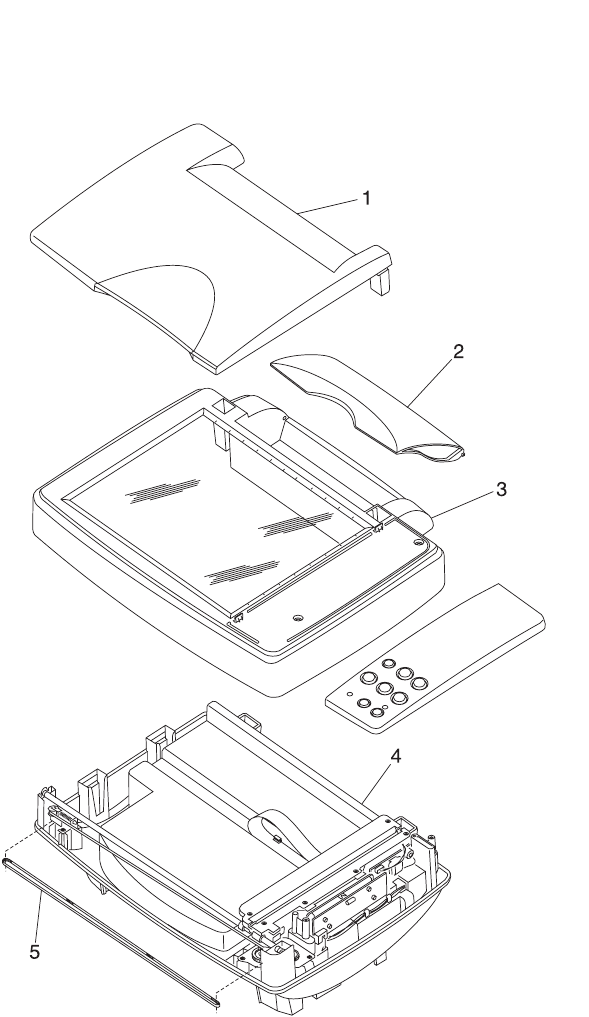 1
2
3
4
5