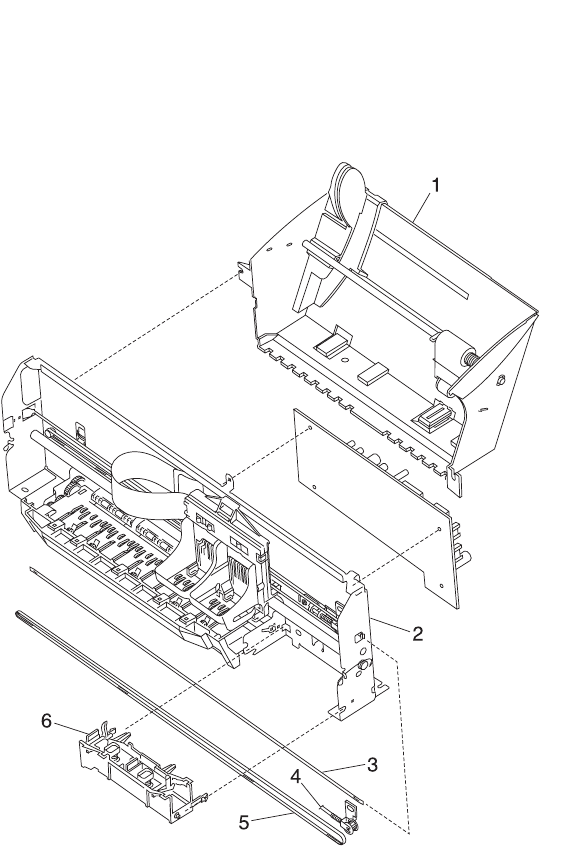 1
2
6
3
4
5