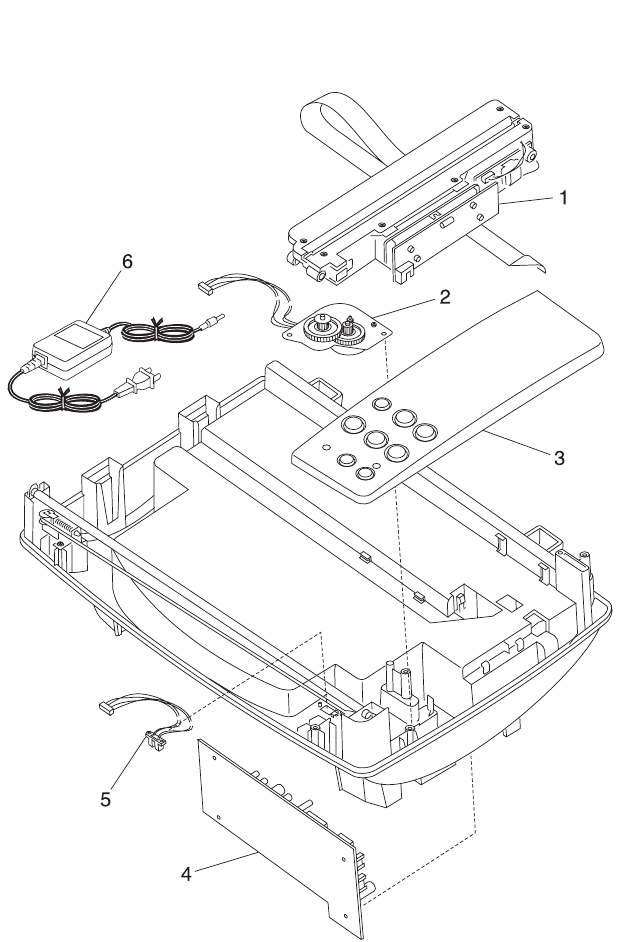 1
6
2
3
5
4