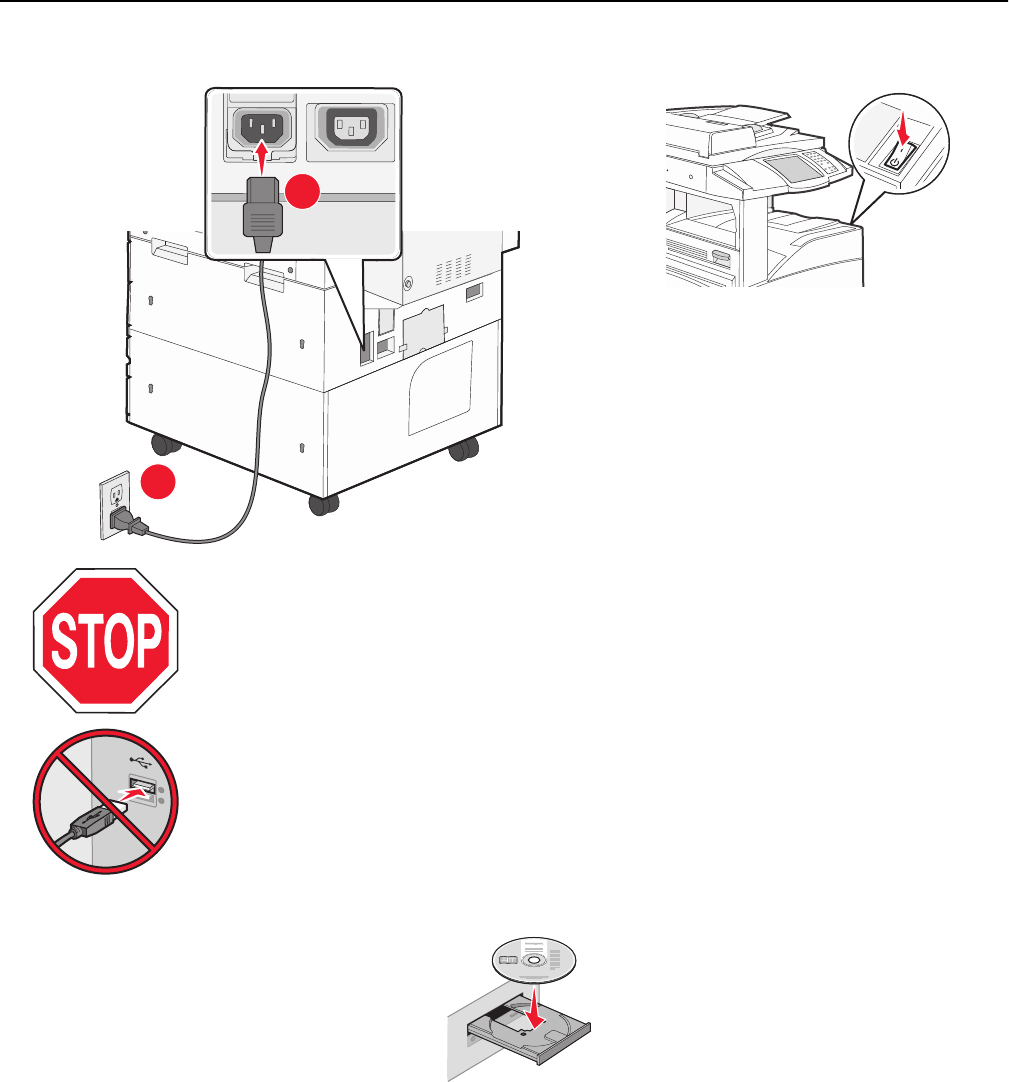 STOP