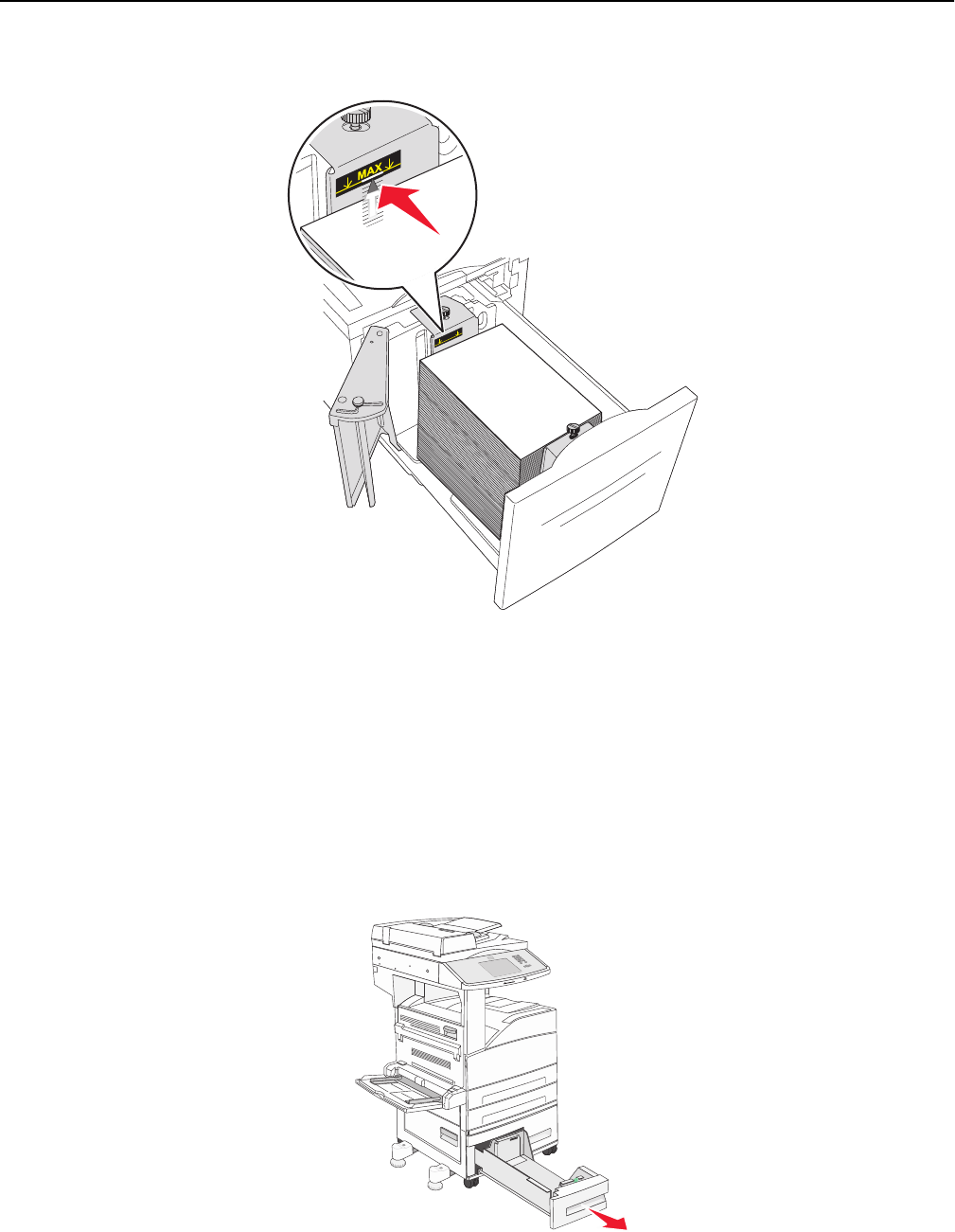 MAX