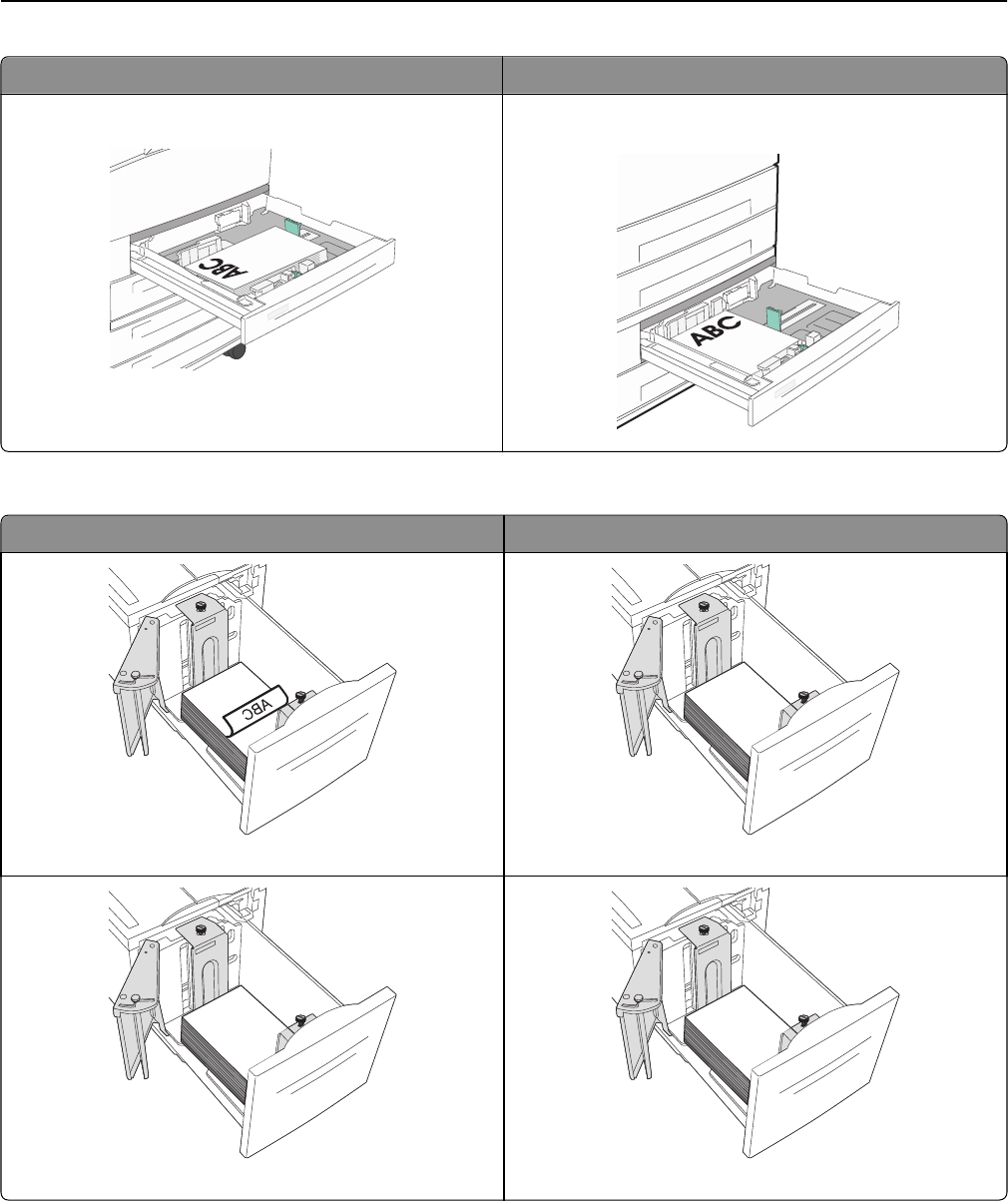 ABC

ABC

ABC