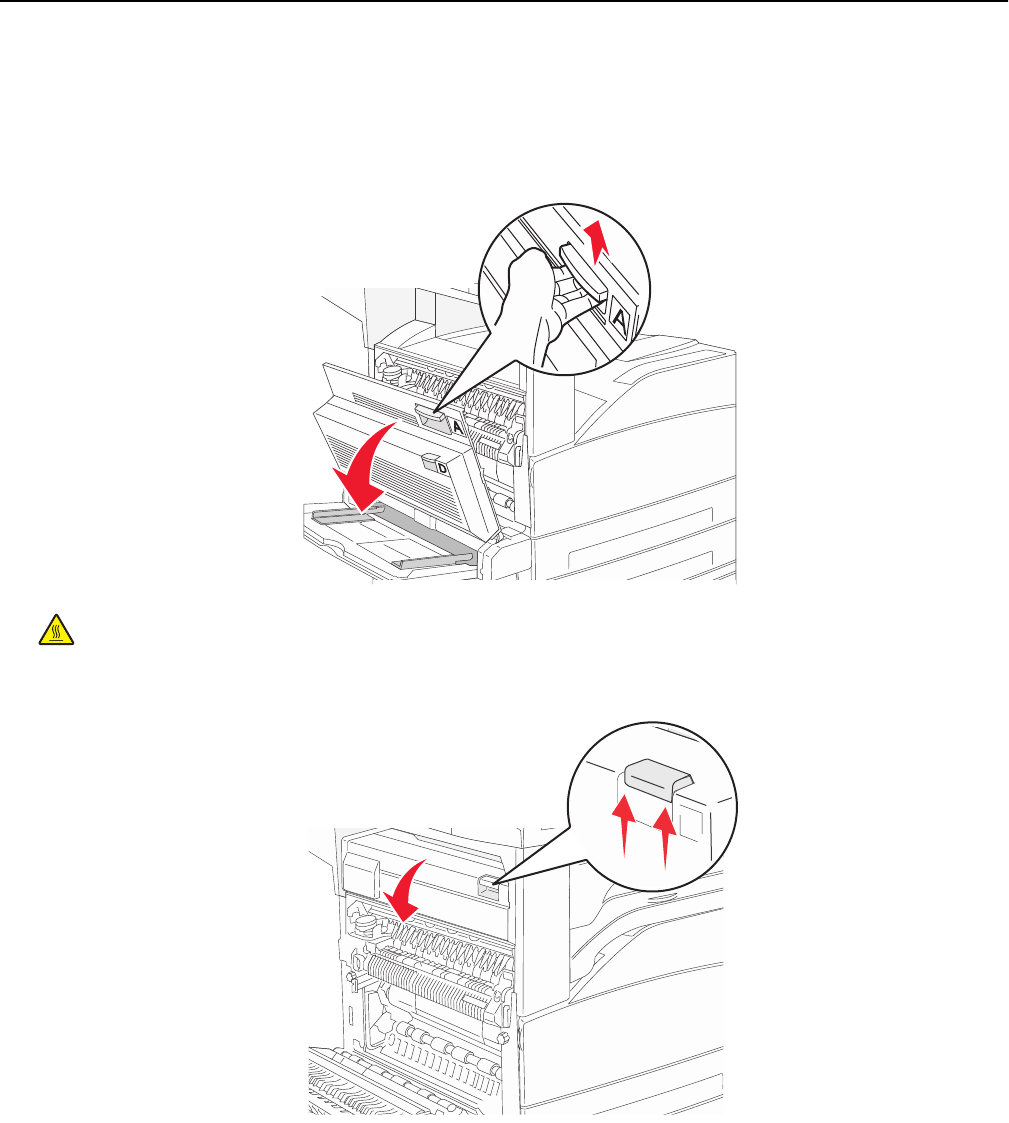 A

A

D