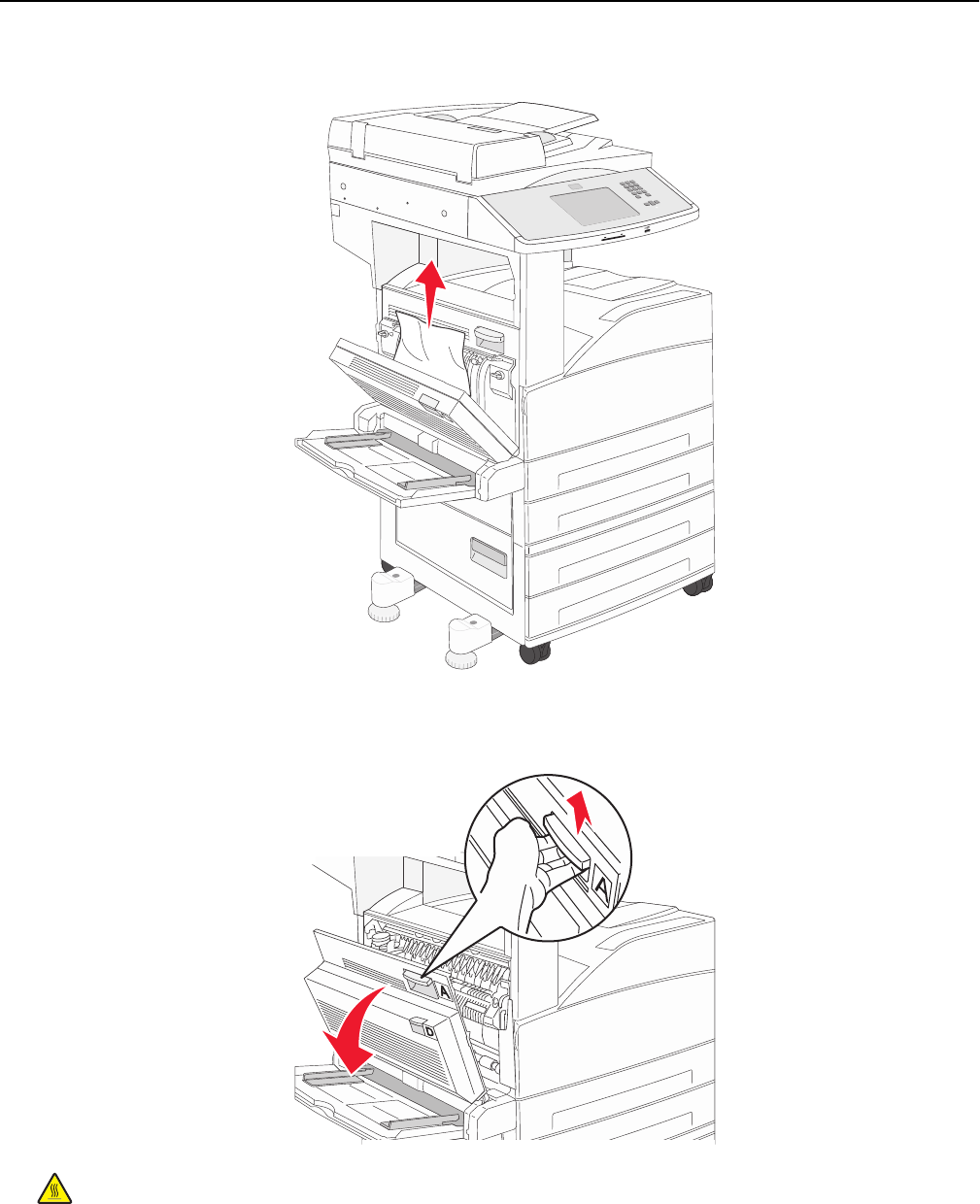 A

A

D