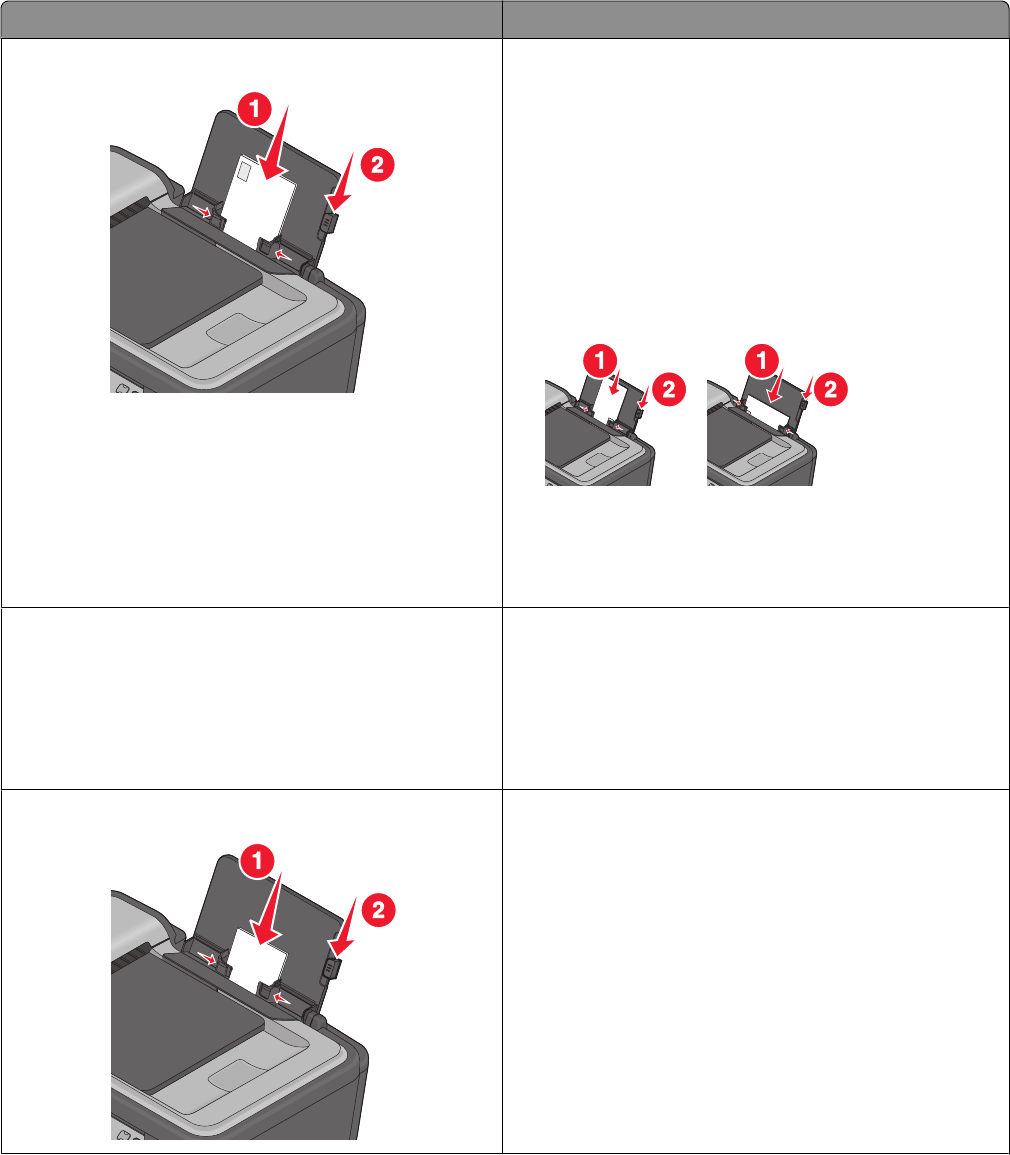 1
2
1
2
1
2
1
2