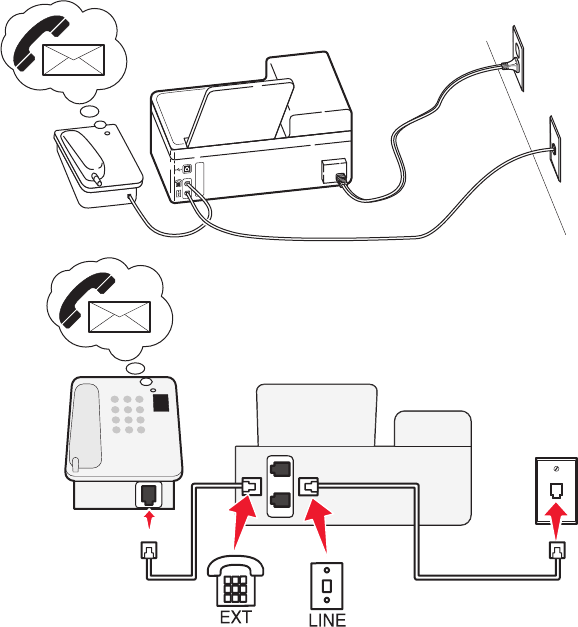 EXT
LINE