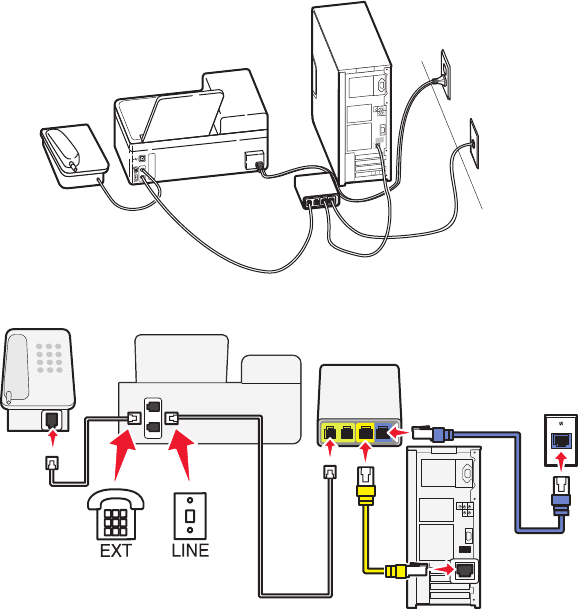 EXT

LINE