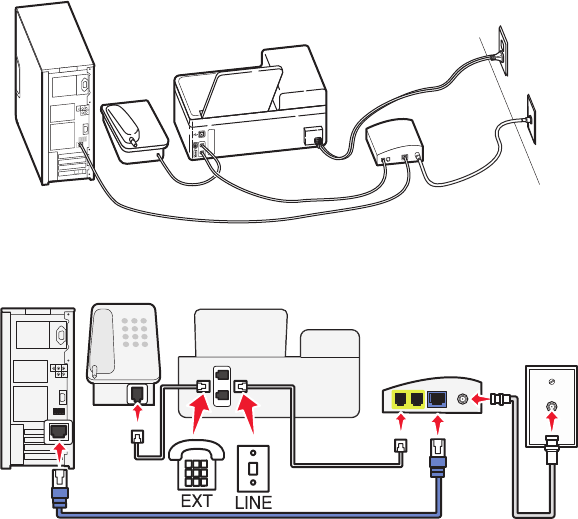 EXT
LINE