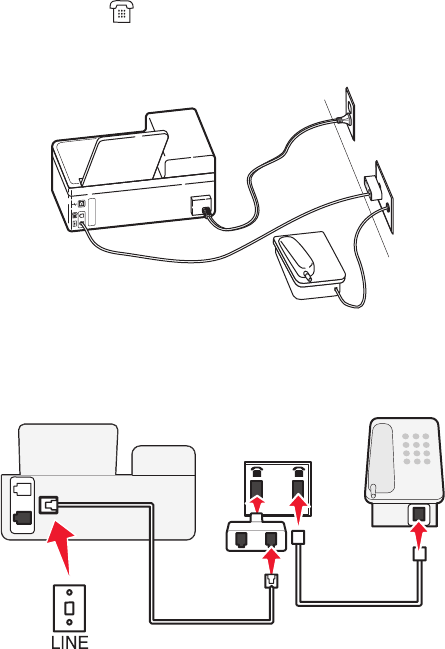 LINE