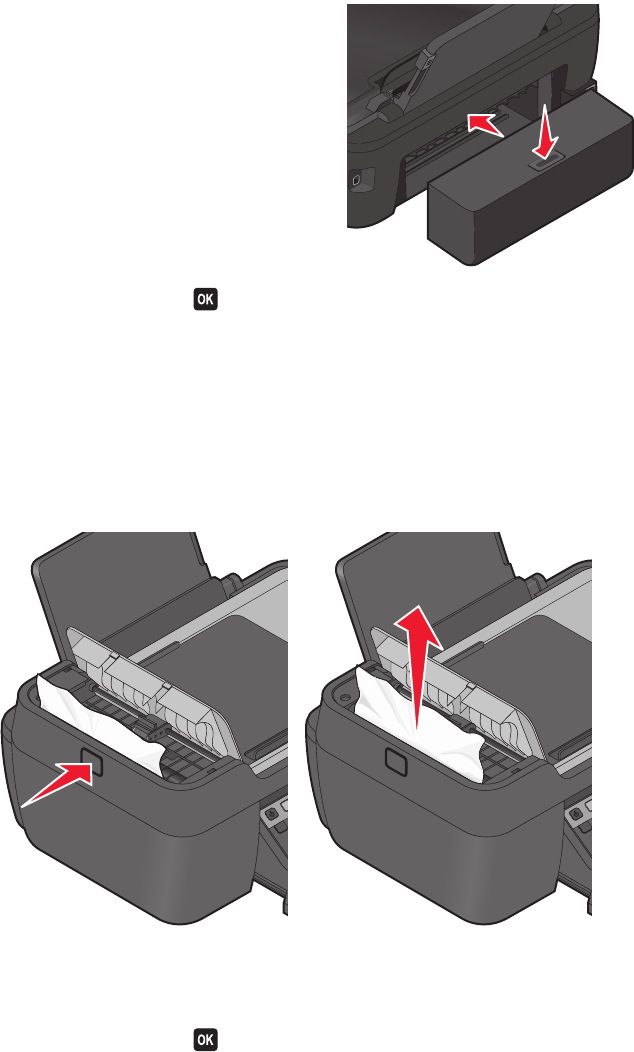 OK

OK