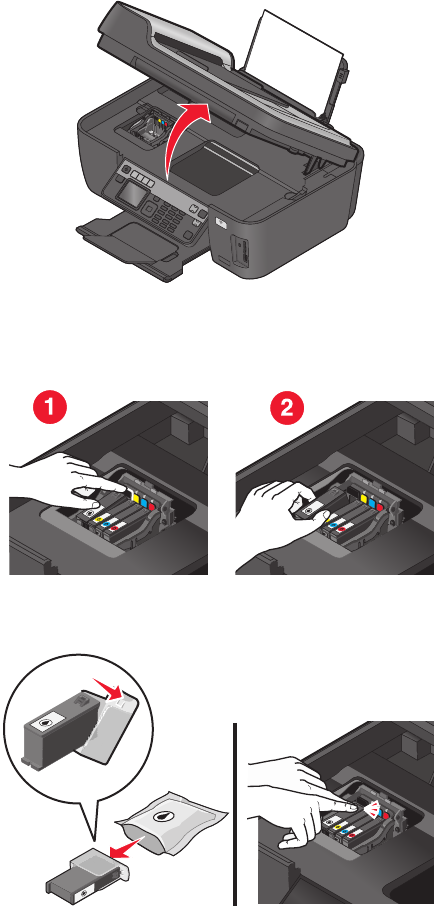 1

2