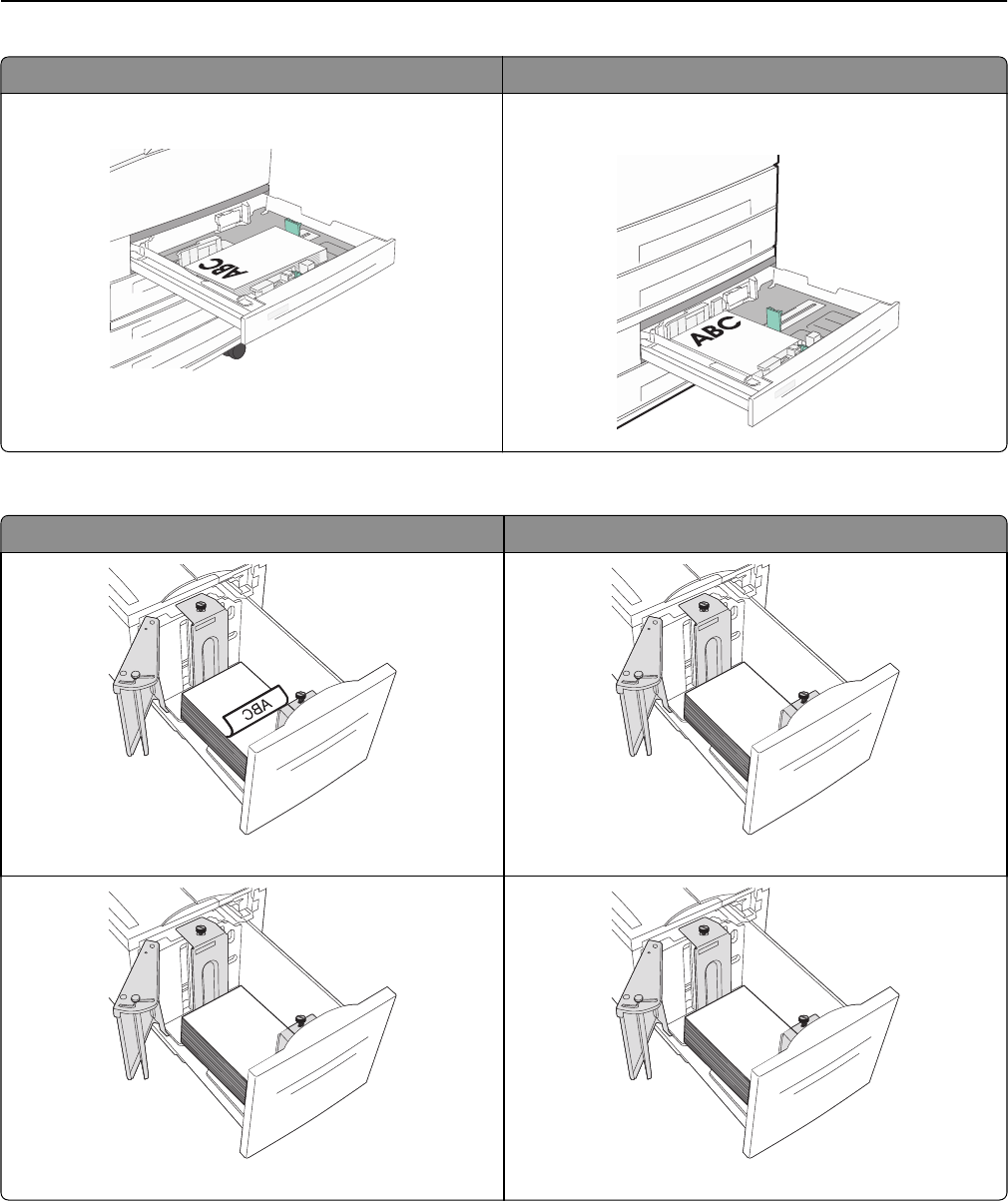 ABC

ABC

ABC