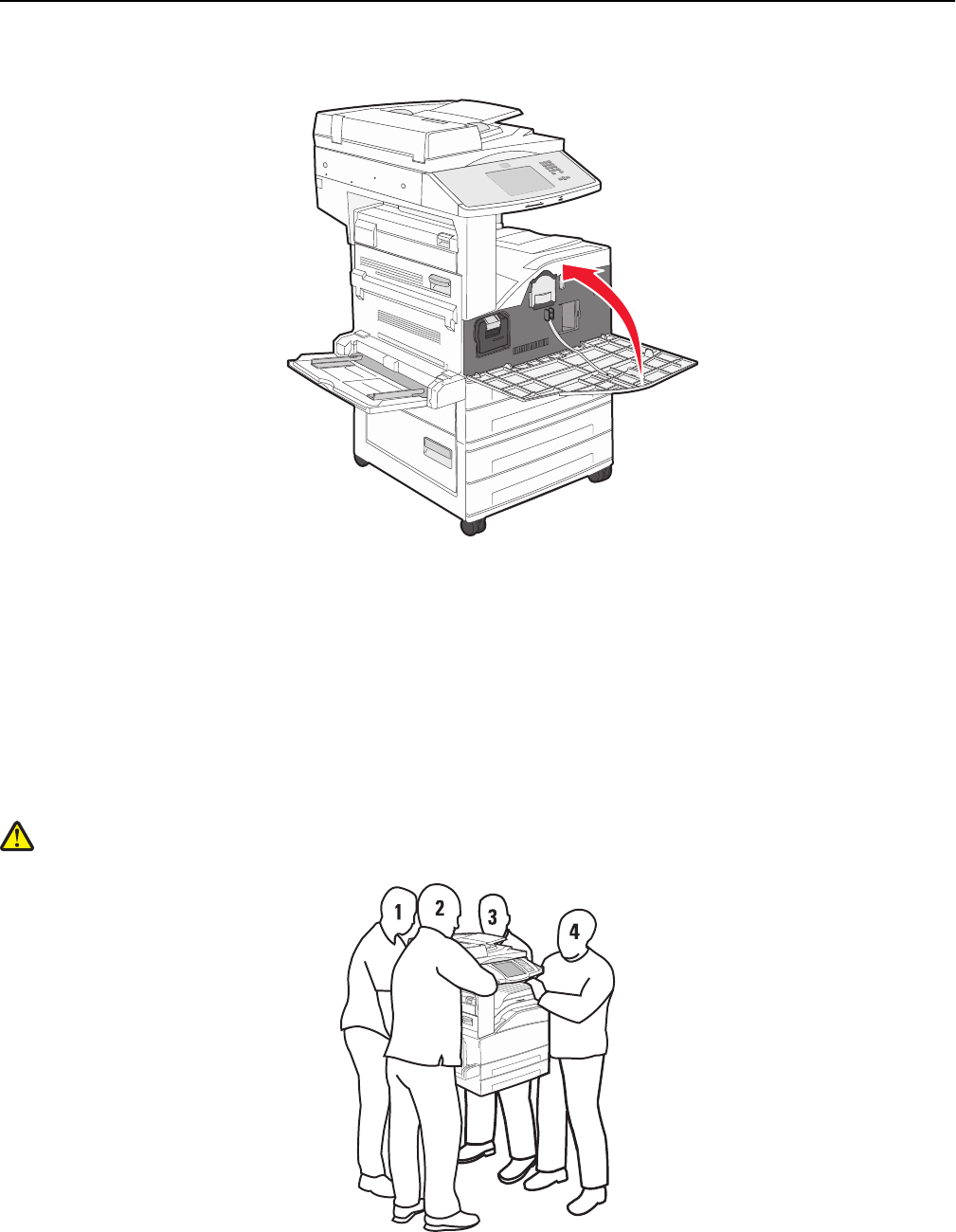 1

2

3

4