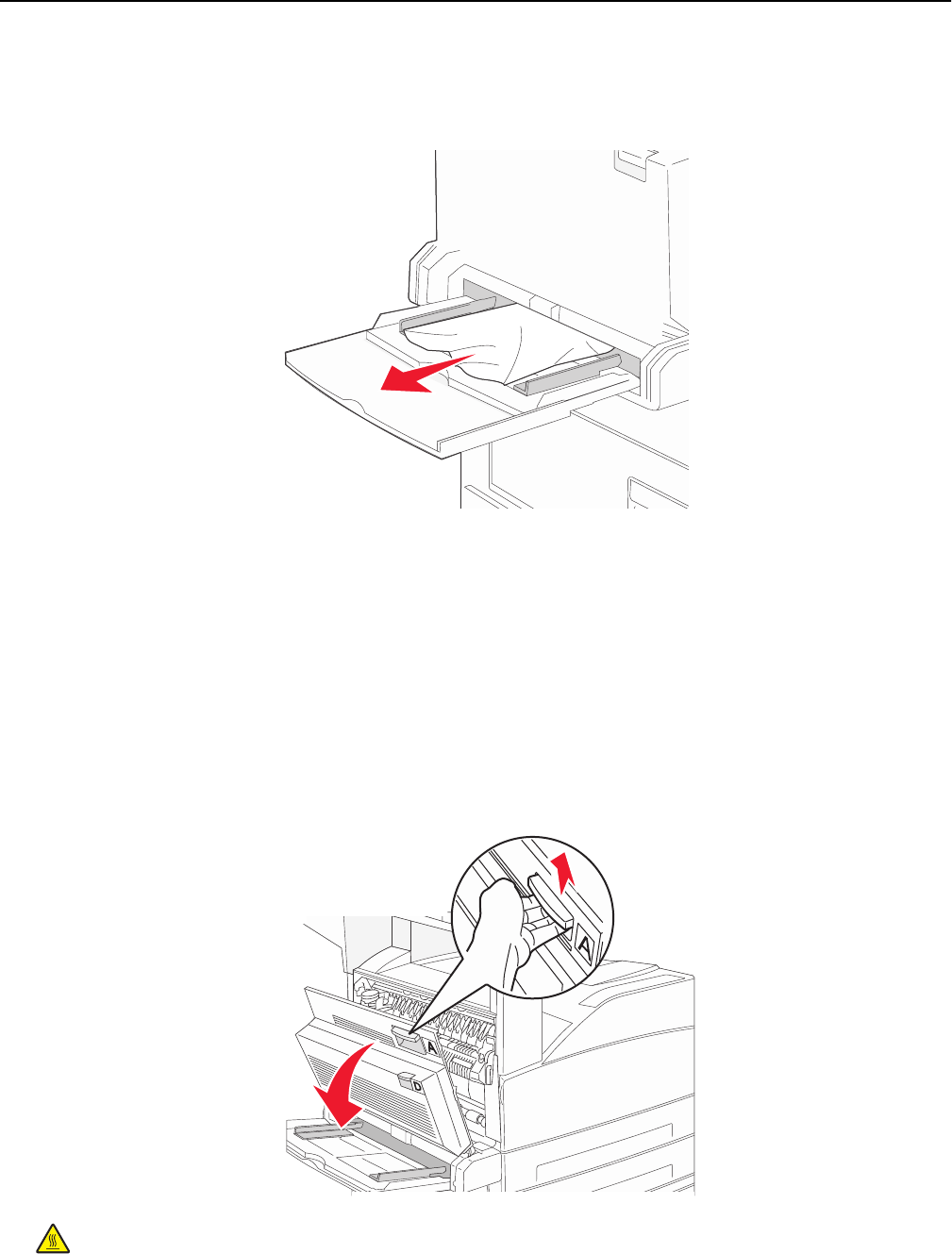 A
A
D