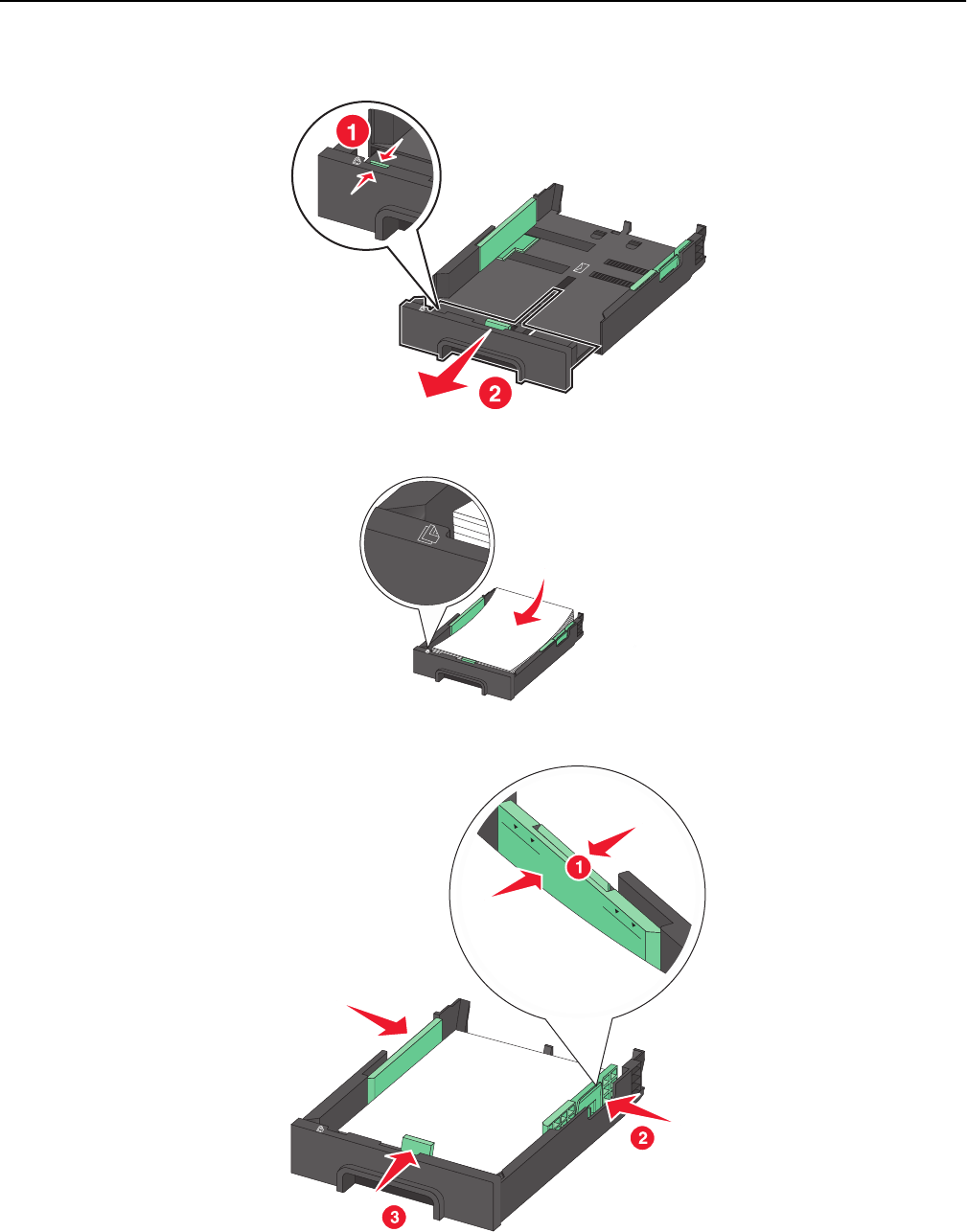 1
2
1
2
3