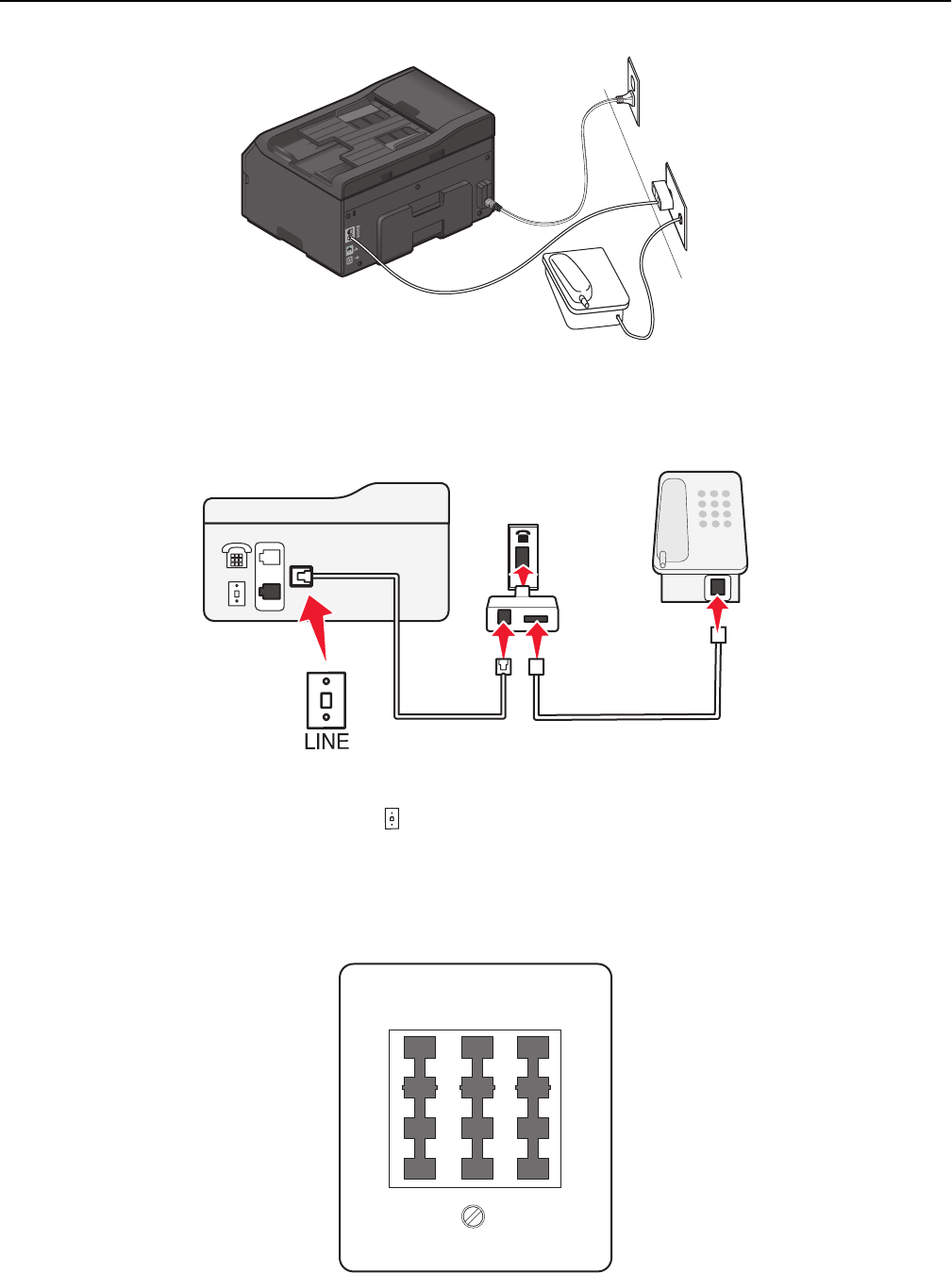 LINE