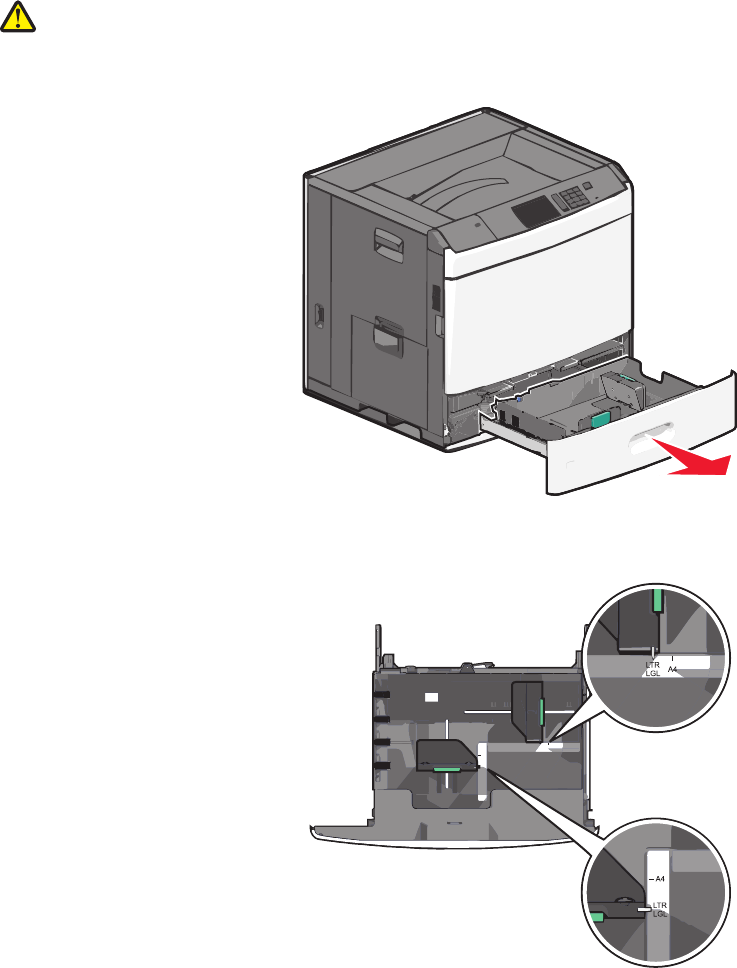 LTR
LGL
A4

A4
LTR
LGL