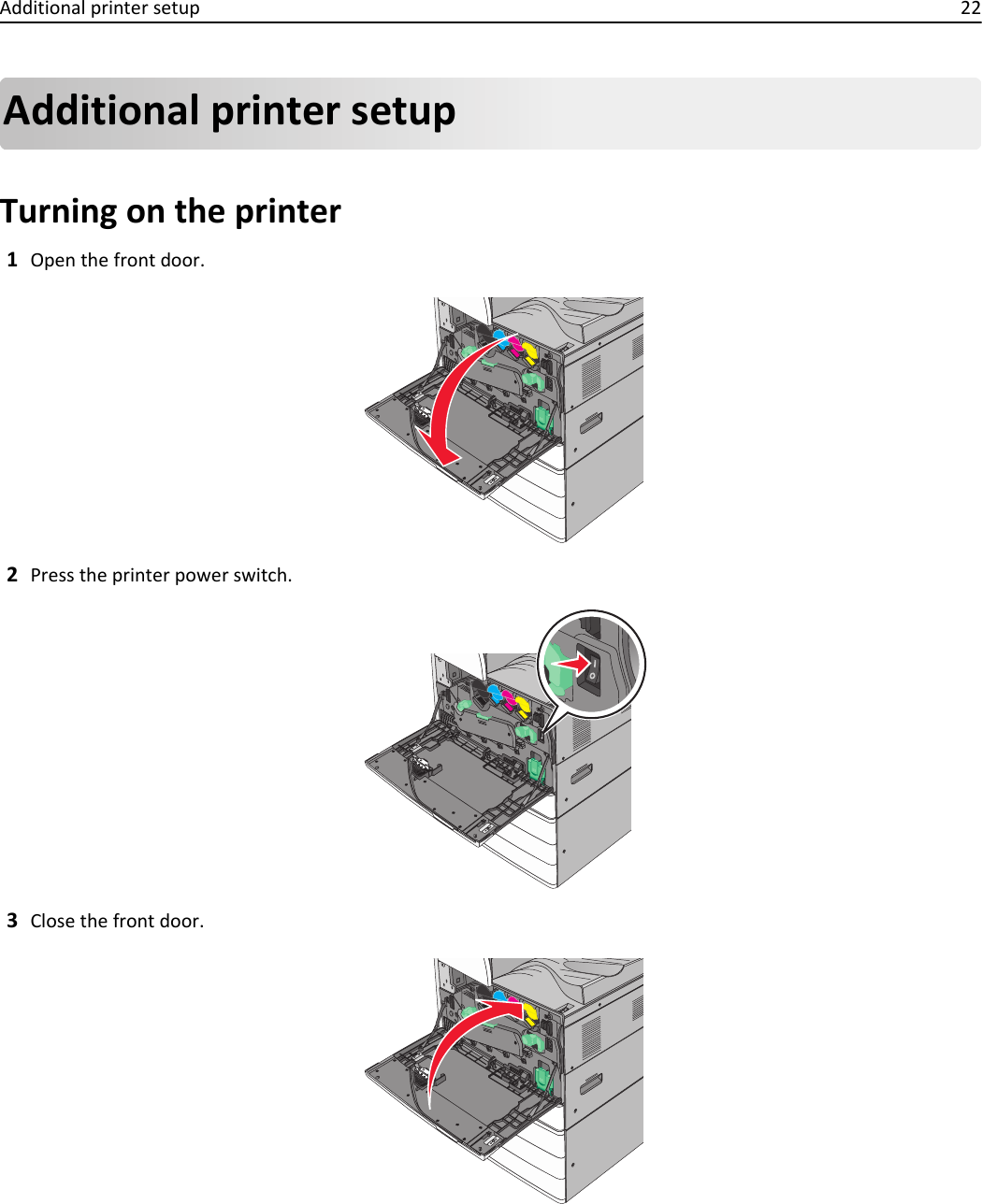 Additional printer setup 22

Additional printer setup

Turning on the printer

1 Open the front door.

2 Press the printer power switch.

3 Close the front door.