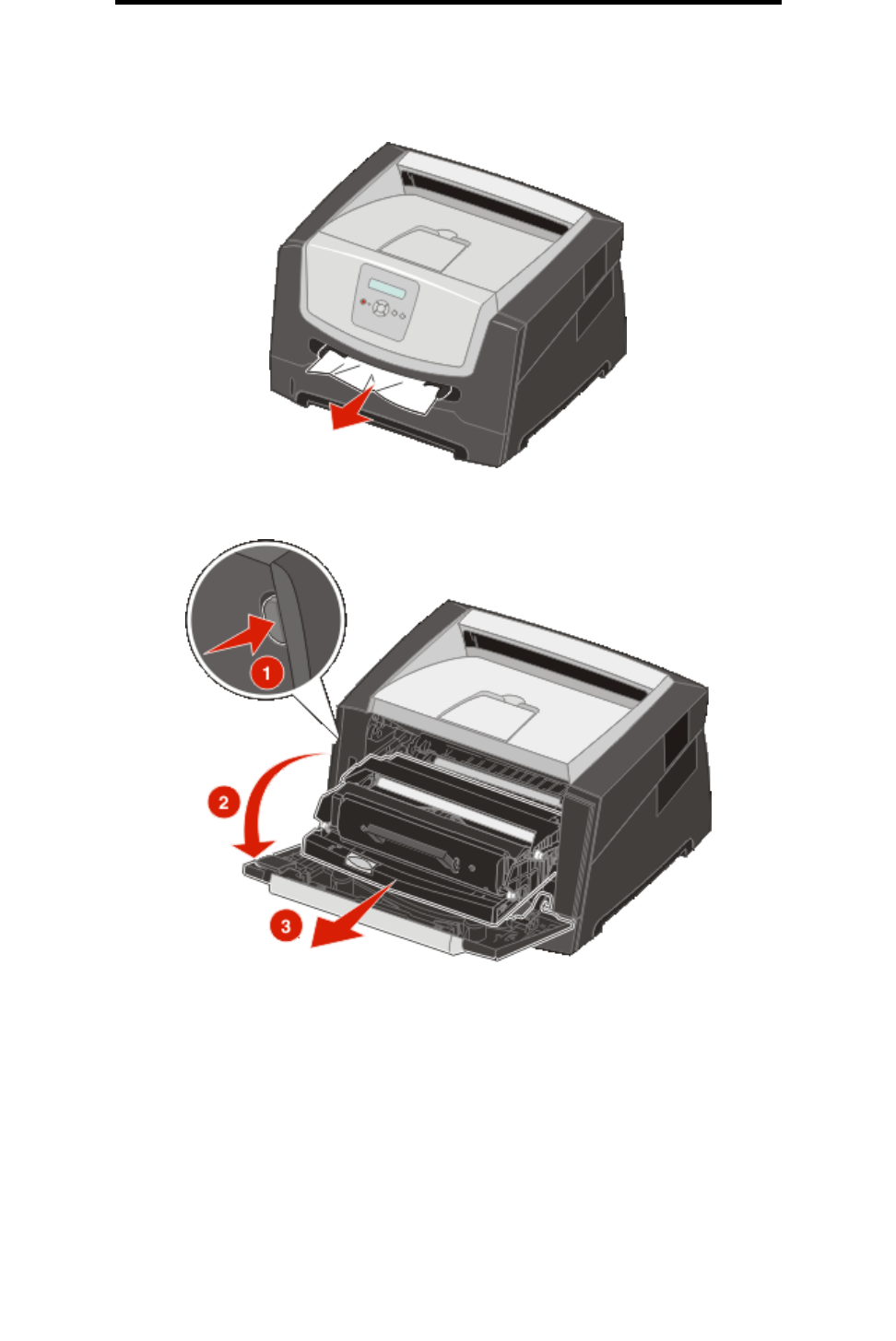 1

2

3