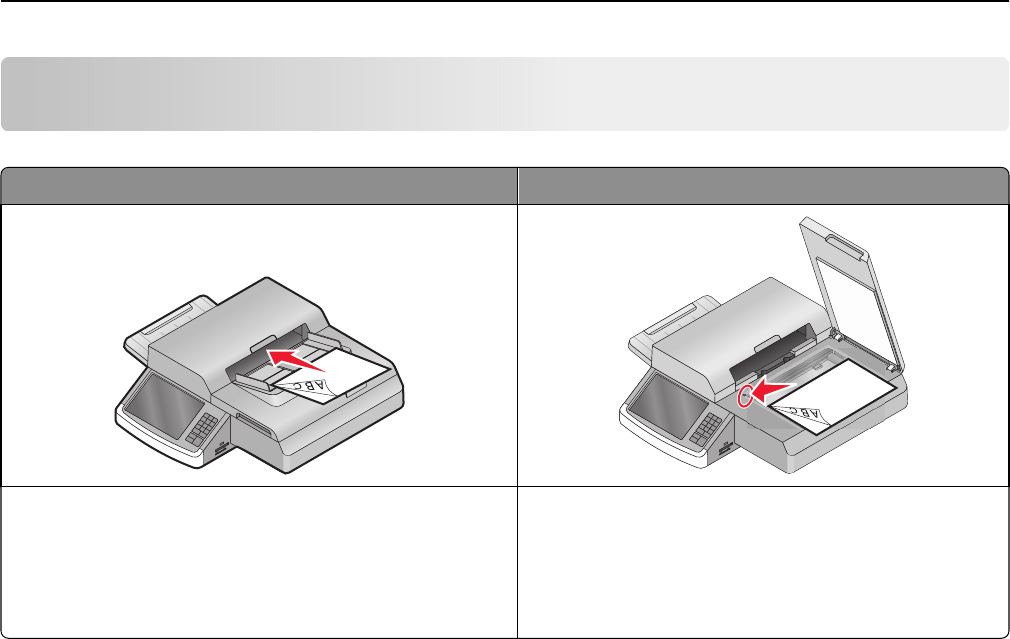 ABC

ABC