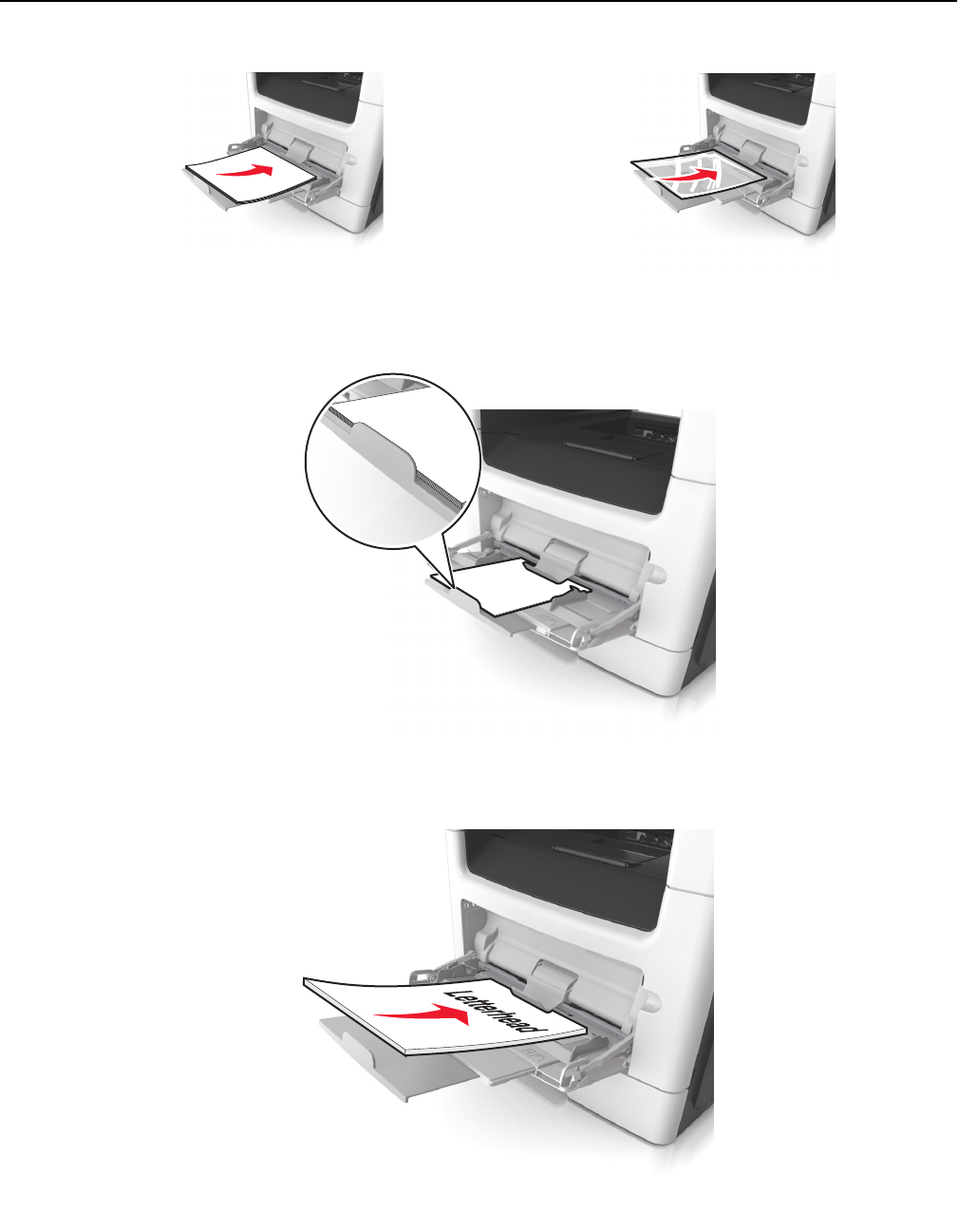 Letterhead