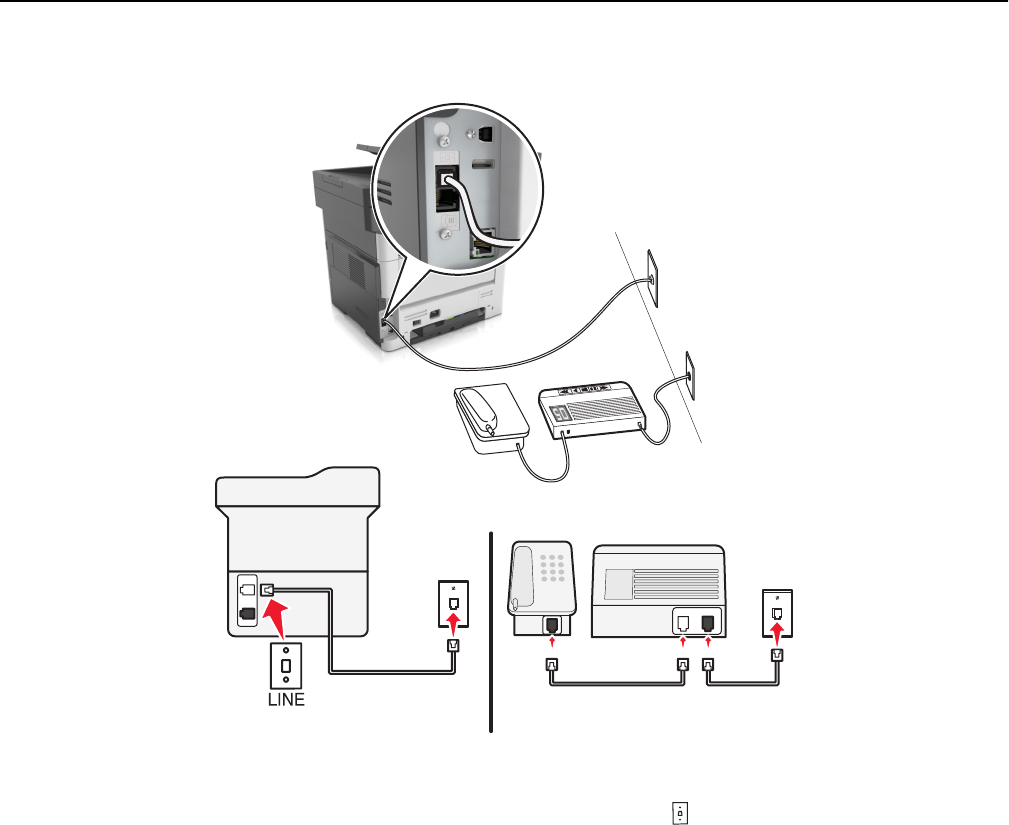 LINE