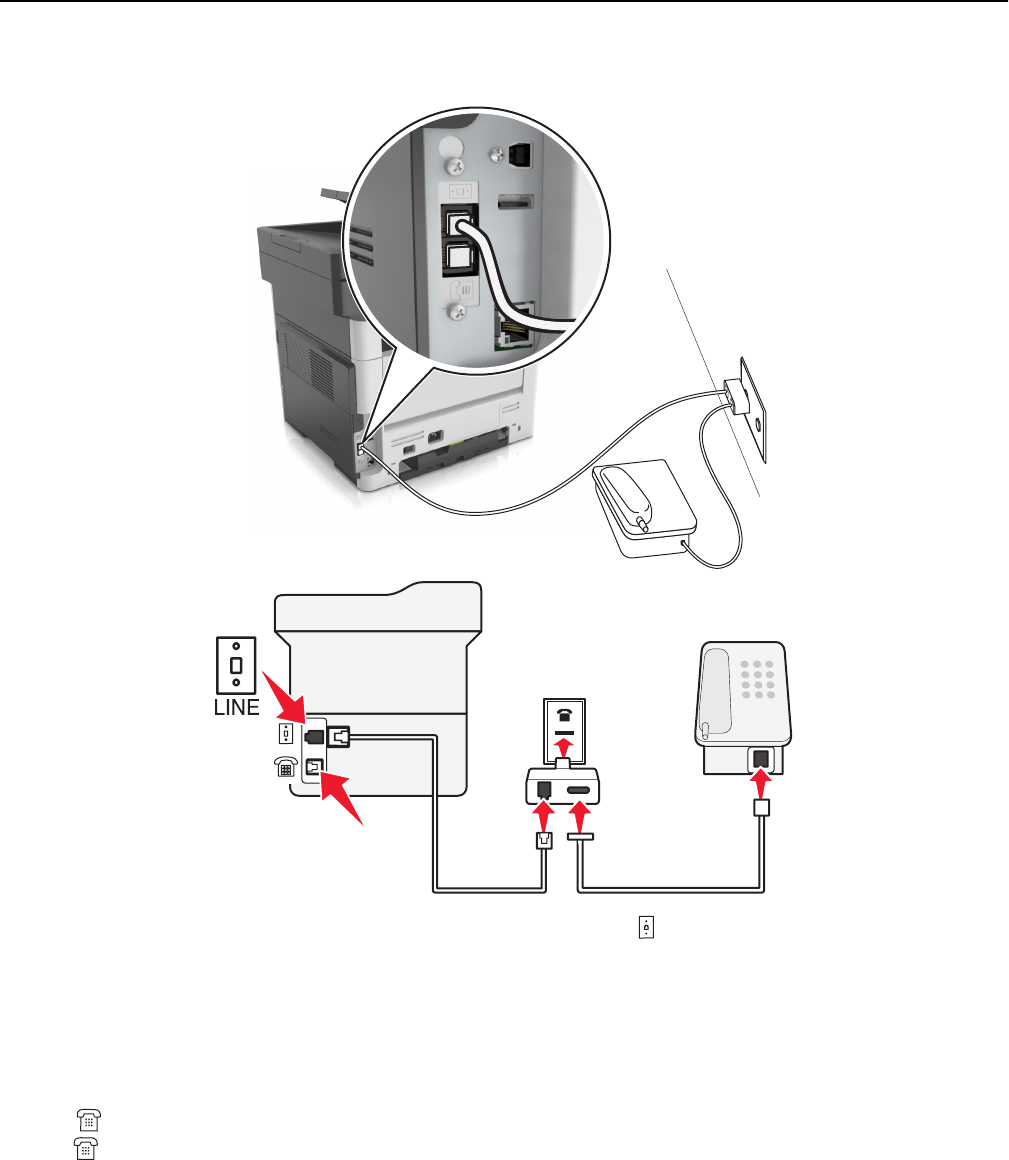 LINE