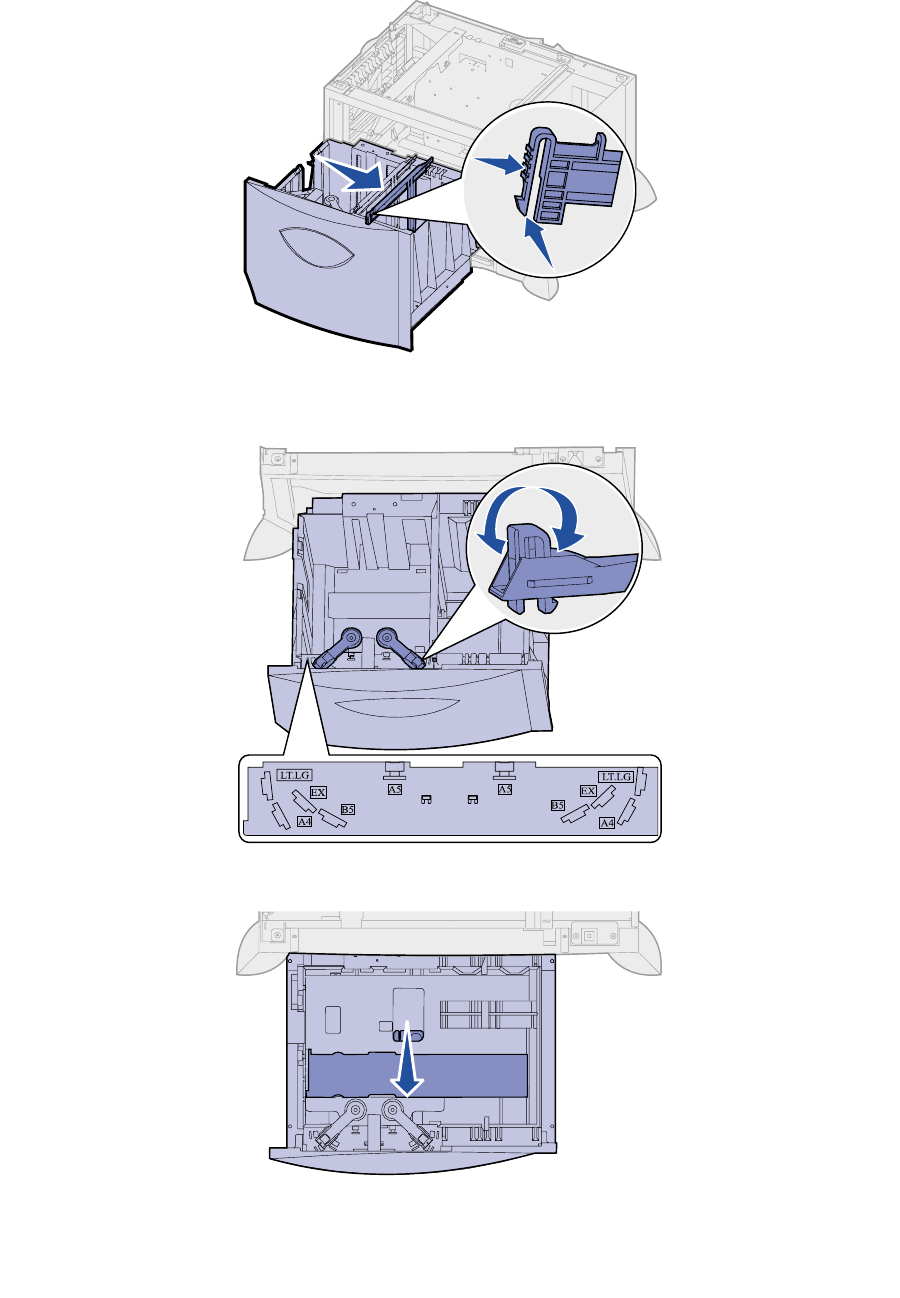 LT.LG
EX
B5
A4
A5
A5
B5
EX
LT.LG
A4