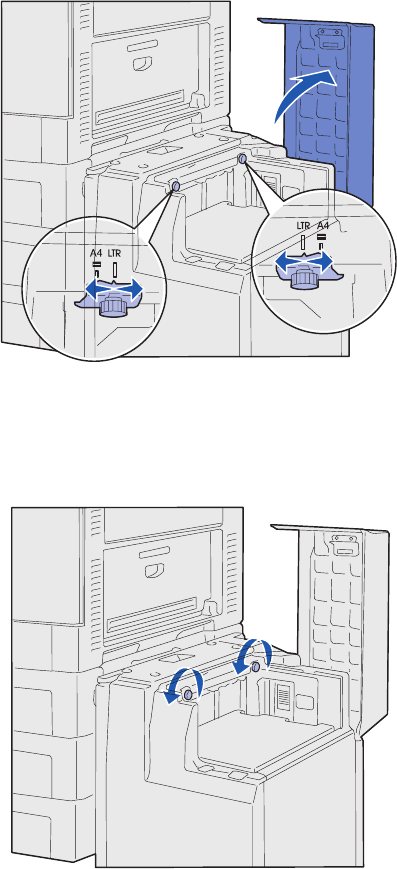 A4 LTR

LTR A4