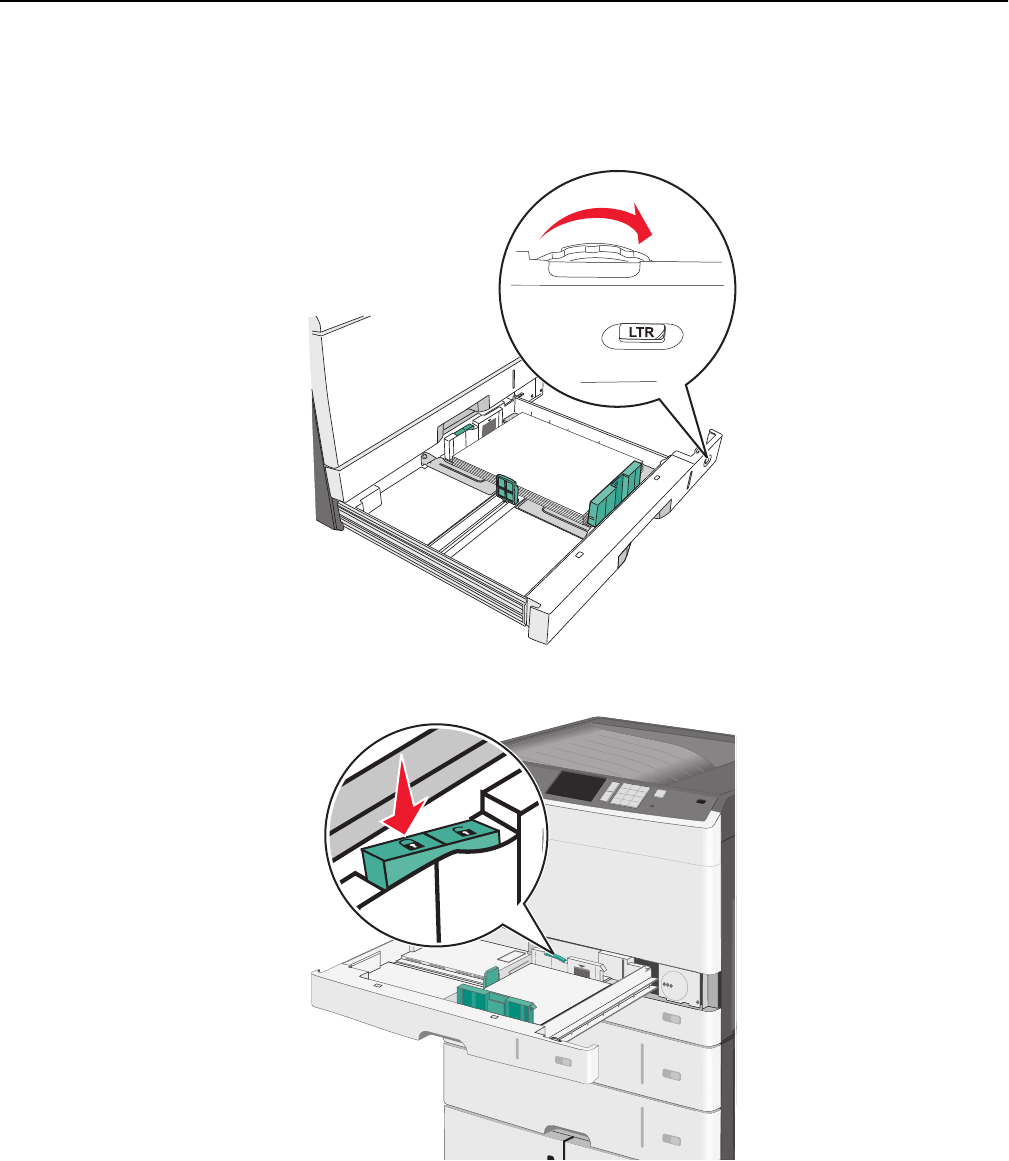 LTR