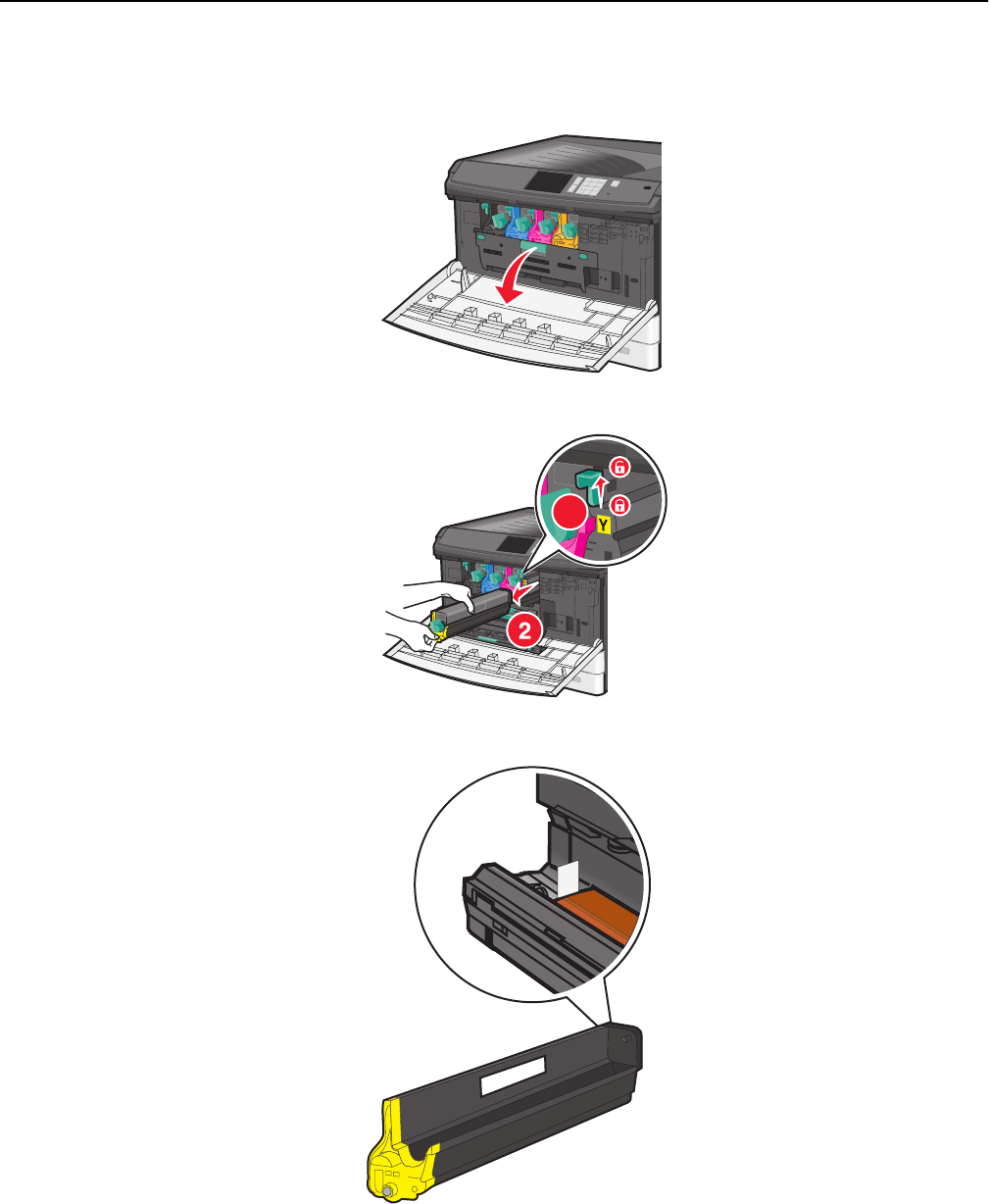 Y

2