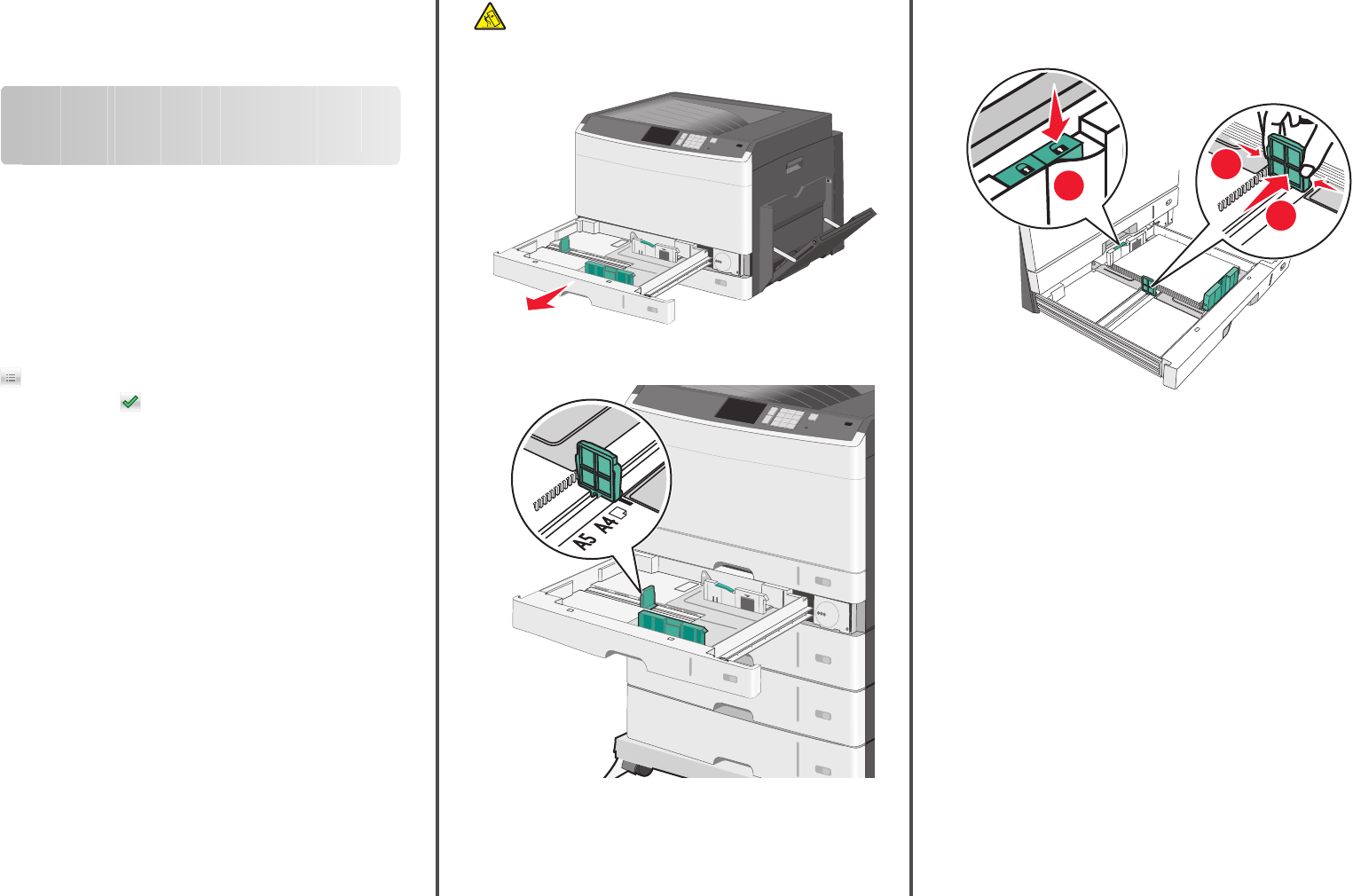 A5 A4