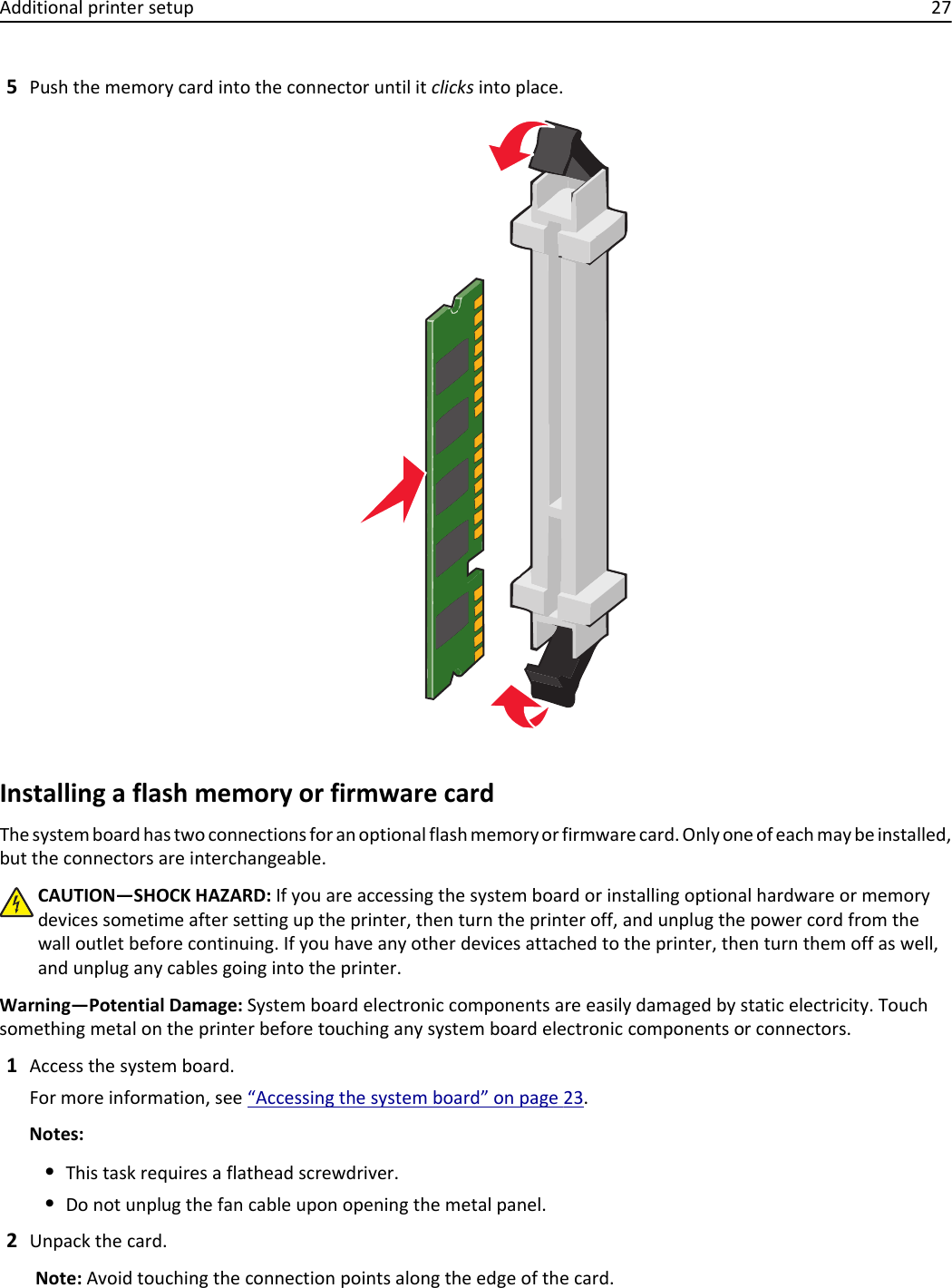 Additional printer setup 27

5 Push the memory card into the connector until it clicks into place.

Installing a flash memory or firmware card

The system board has two connections for an optional flash memory or firmware card. Only one of each may be installed, but the connectors are interchangeable.

CAUTION—SHOCK HAZARD: If you are accessing the system board or installing optional hardware or memory devices sometime after setting up the printer, then turn the printer off, and unplug the power cord from the wall outlet before continuing. If you have any other devices attached to the printer, then turn them off as well, and unplug any cables going into the printer.

Warning—Potential Damage: System board electronic components are easily damaged by static electricity. Touch something metal on the printer before touching any system board electronic components or connectors.

1 Access the system board.

For more information, see “Accessing the system board” on page 23.

Notes:

• This task requires a flathead screwdriver.

• Do not unplug the fan cable upon opening the metal panel.

2 Unpack the card.

Note: Avoid touching the connection points along the edge of the card.