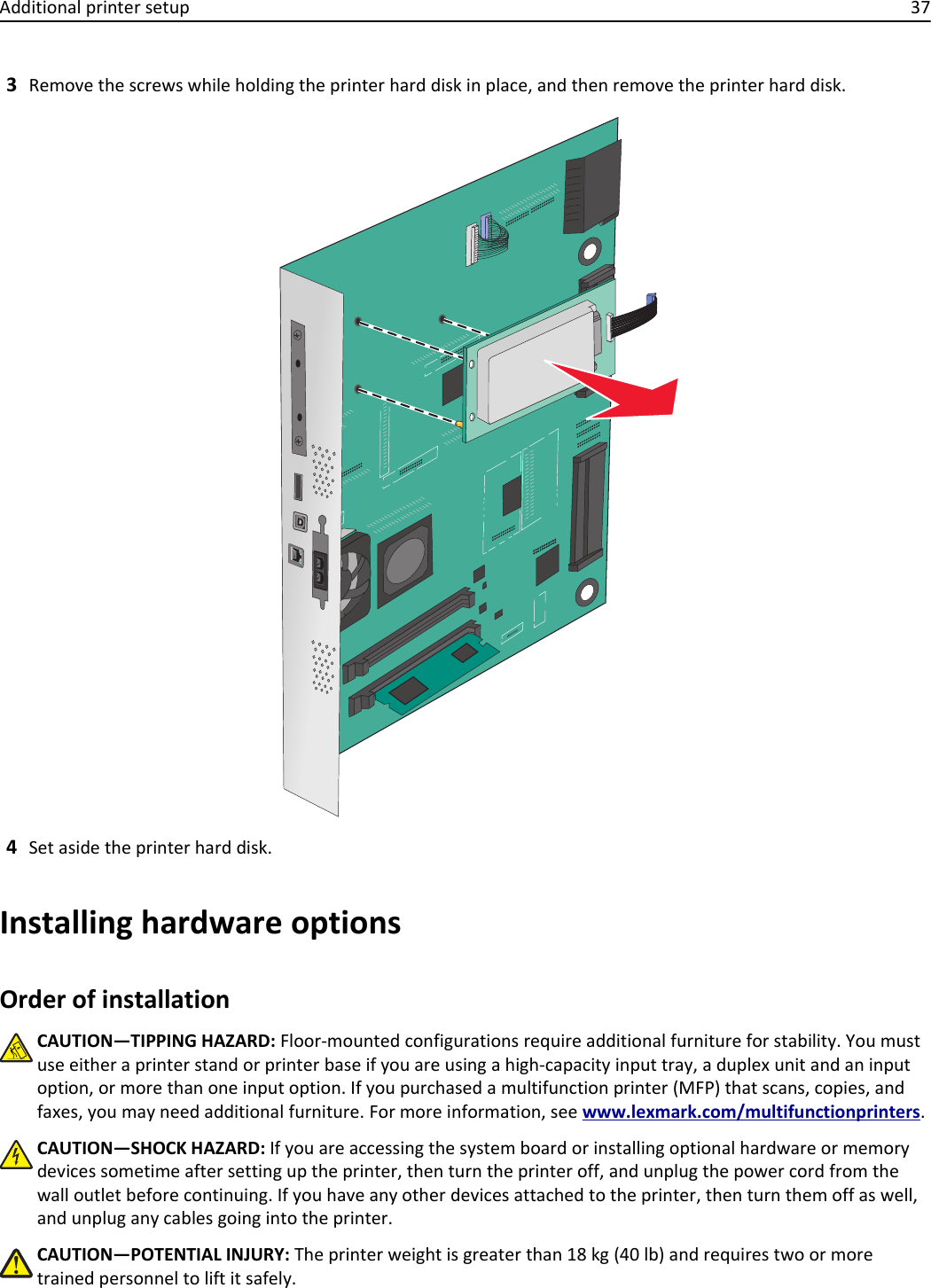 Additional printer setup 37

3 Remove the screws while holding the printer hard disk in place, and then remove the printer hard disk.

4 Set aside the printer hard disk.

Installing hardware options

Order of installation

CAUTION—TIPPING HAZARD: Floor-mounted configurations require additional furniture for stability. You must use either a printer stand or printer base if you are using a high-capacity input tray, a duplex unit and an input option, or more than one input option. If you purchased a multifunction printer (MFP) that scans, copies, and faxes, you may need additional furniture. For more information, see www.lexmark.com/multifunctionprinters.

CAUTION—SHOCK HAZARD: If you are accessing the system board or installing optional hardware or memory devices sometime after setting up the printer, then turn the printer off, and unplug the power cord from the wall outlet before continuing. If you have any other devices attached to the printer, then turn them off as well, and unplug any cables going into the printer.

CAUTION—POTENTIAL INJURY: The printer weight is greater than 18 kg (40 lb) and requires two or more trained personnel to lift it safely.