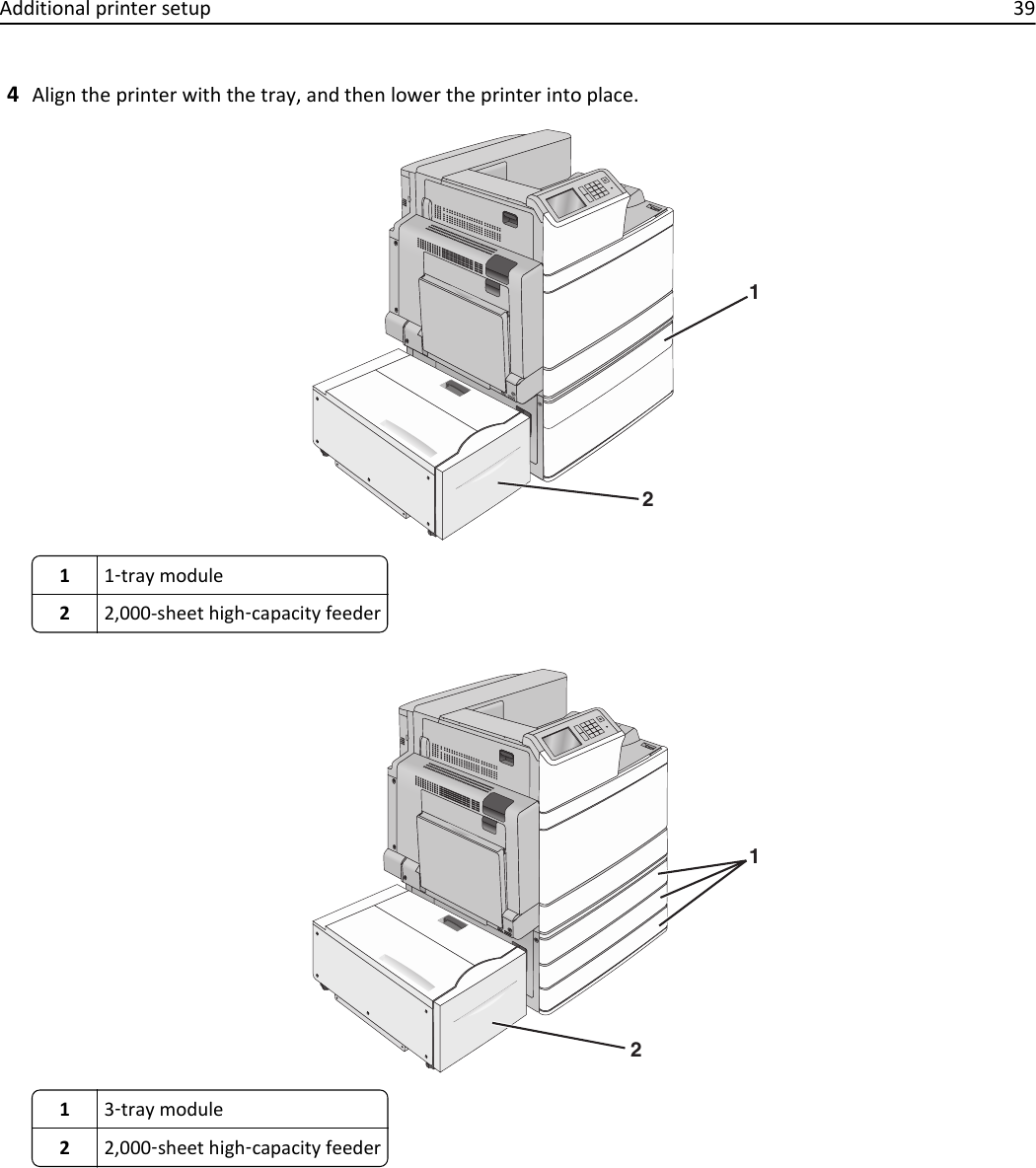 Additional printer setup 39

4 Align the printer with the tray, and then lower the printer into place.

1

2

| 1 | 1-tray module |
|---|---|
| 2 | 2,000-sheet high-capacity feeder |

1

2

| 1 | 3-tray module |
|---|---|
| 2 | 2,000-sheet high-capacity feeder |