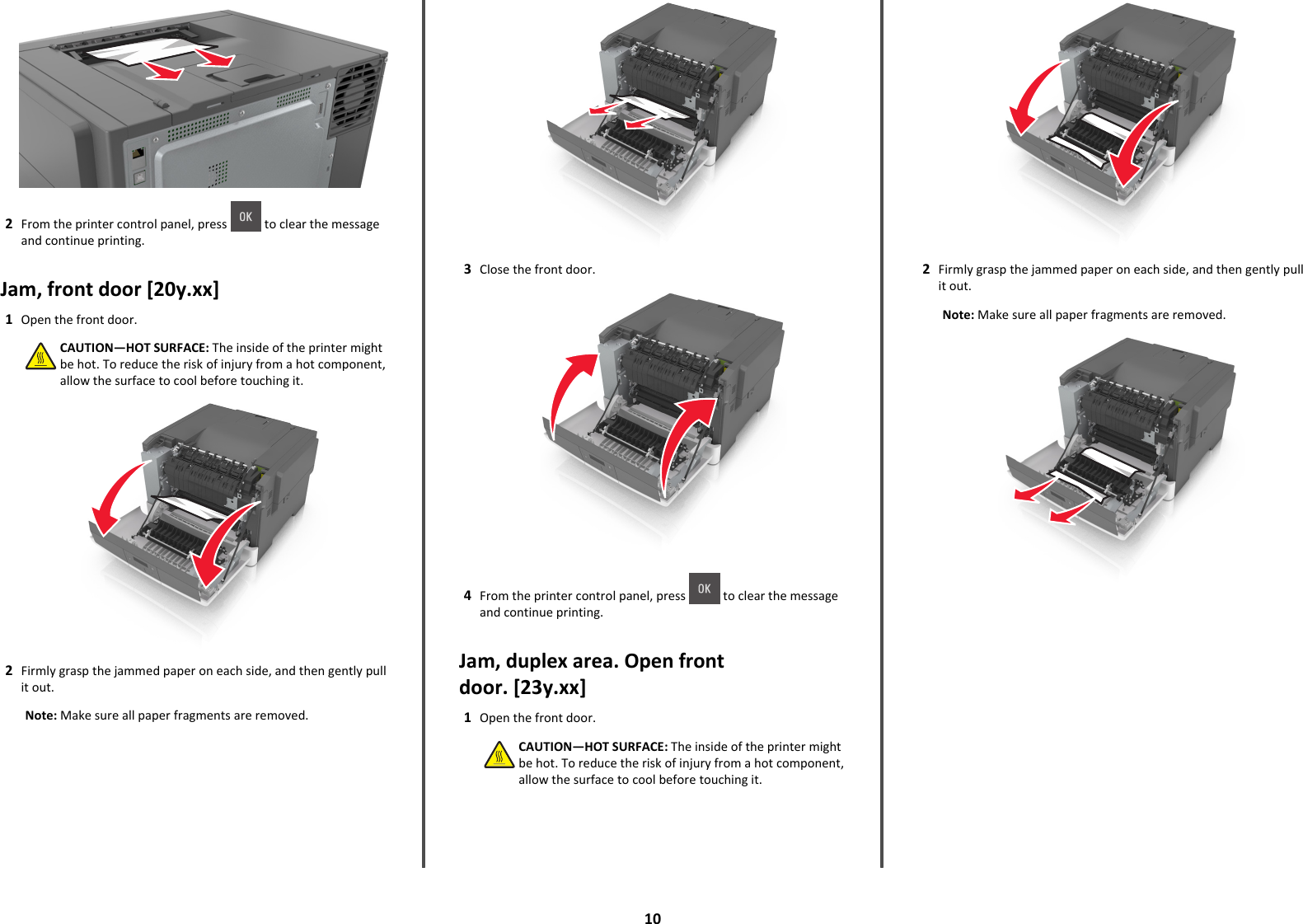 2 From the printer control panel, press OK to clear the message and continue printing.

Jam, front door [20y.xx]

1 Open the front door.

CAUTION—HOT SURFACE: The inside of the printer might be hot. To reduce the risk of injury from a hot component, allow the surface to cool before touching it.

2 Firmly grasp the jammed paper on each side, and then gently pull it out.

Note: Make sure all paper fragments are removed.

3 Close the front door.

4 From the printer control panel, press OK to clear the message and continue printing.

Jam, duplex area. Open front door. [23y.xx]

1 Open the front door.

CAUTION—HOT SURFACE: The inside of the printer might be hot. To reduce the risk of injury from a hot component, allow the surface to cool before touching it.

2 Firmly grasp the jammed paper on each side, and then gently pull it out.

Note: Make sure all paper fragments are removed.

10