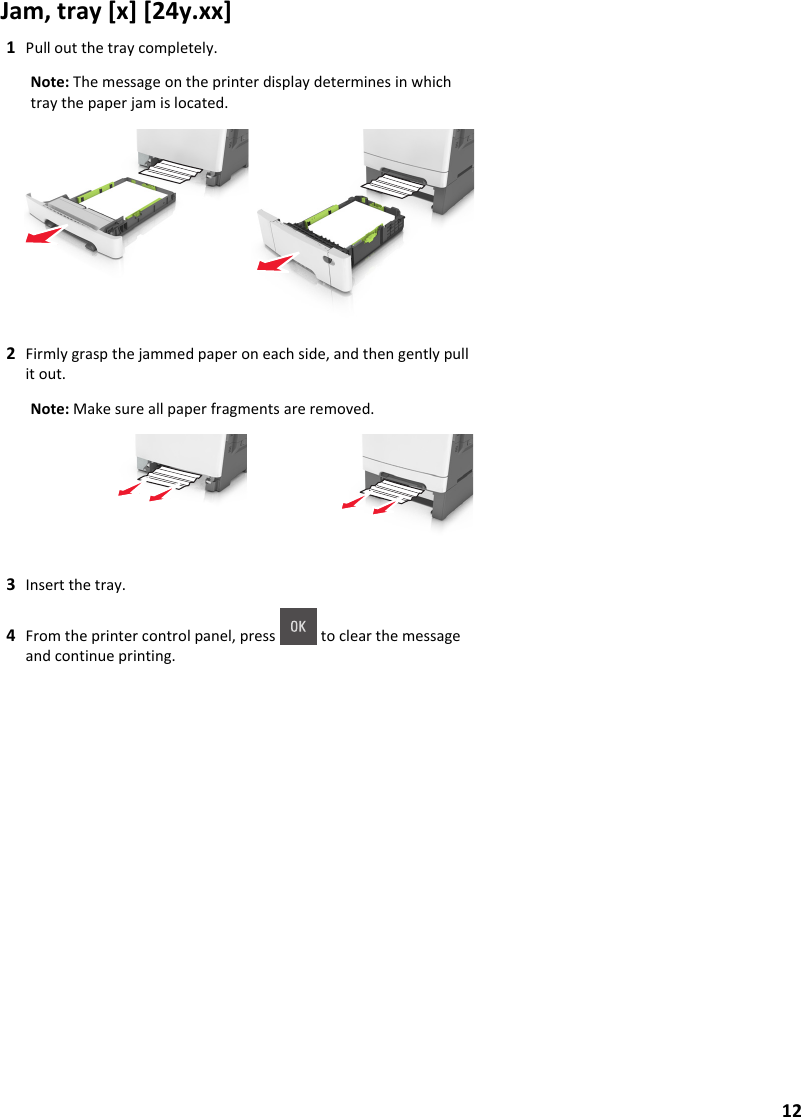 Jam, tray [x] [24y.xx]

1 Pull out the tray completely.

Note: The message on the printer display determines in which tray the paper jam is located.

2 Firmly grasp the jammed paper on each side, and then gently pull it out.

Note: Make sure all paper fragments are removed.

3 Insert the tray.

4 From the printer control panel, press OK to clear the message and continue printing.

12