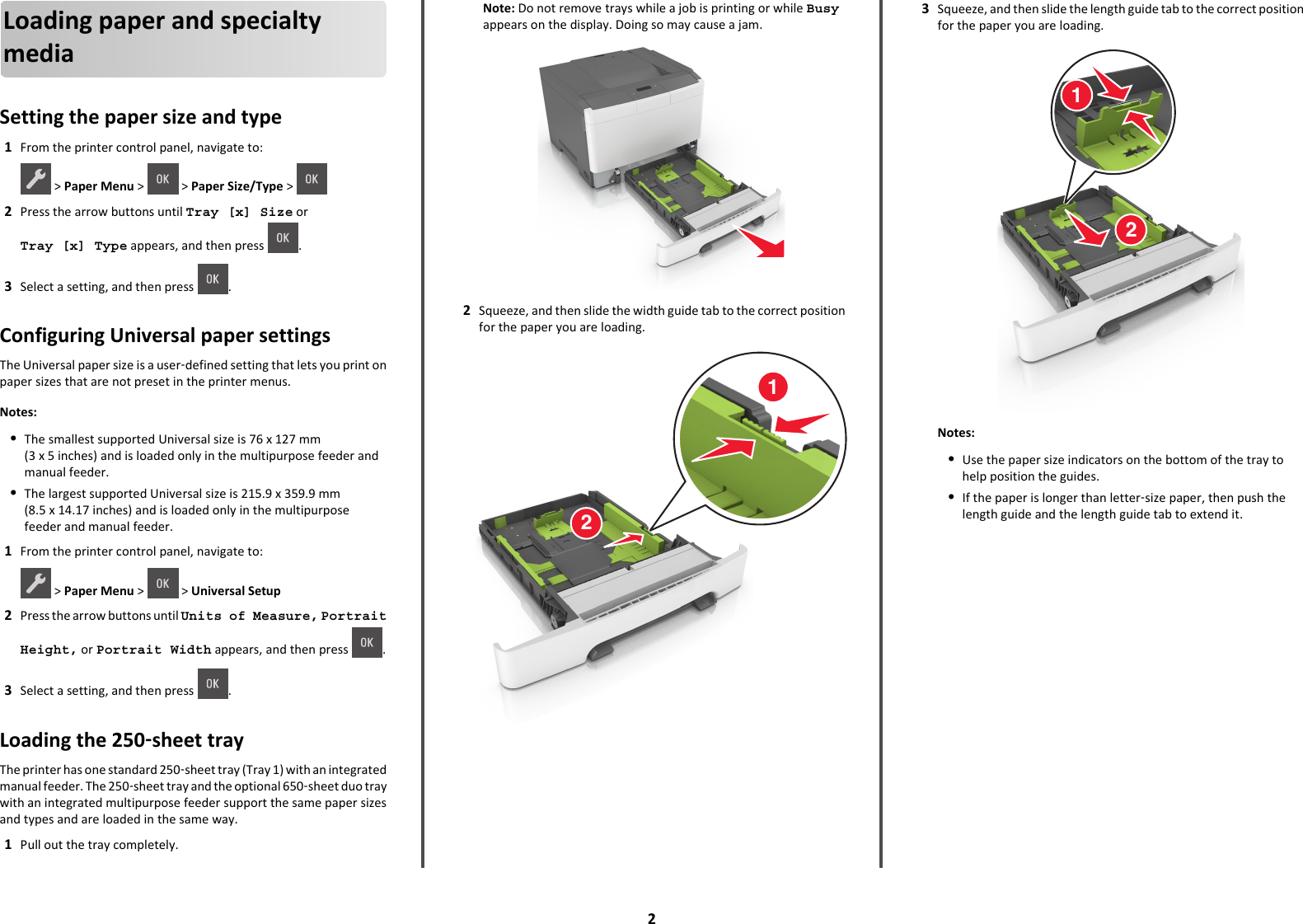 Loading paper and specialty media

Setting the paper size and type

1 From the printer control panel, navigate to:

> Paper Menu > OK > Paper Size/Type > OK

2 Press the arrow buttons until Tray [x] Size or Tray [x] Type appears, and then press OK.

3 Select a setting, and then press OK.

Configuring Universal paper settings

The Universal paper size is a user-defined setting that lets you print on paper sizes that are not preset in the printer menus.

Notes:

• The smallest supported Universal size is 76 x 127 mm (3 x 5 inches) and is loaded only in the multipurpose feeder and manual feeder.

• The largest supported Universal size is 215.9 x 359.9 mm (8.5 x 14.17 inches) and is loaded only in the multipurpose feeder and manual feeder.

1 From the printer control panel, navigate to:

> Paper Menu > OK > Universal Setup

2 Press the arrow buttons until Units of Measure, Portrait Height, or Portrait Width appears, and then press OK.

3 Select a setting, and then press OK.

Loading the 250-sheet tray

The printer has one standard 250-sheet tray (Tray 1) with an integrated manual feeder. The 250-sheet tray and the optional 650-sheet duo tray with an integrated multipurpose feeder support the same paper sizes and types and are loaded in the same way.

1 Pull out the tray completely.

Note: Do not remove trays while a job is printing or while Busy appears on the display. Doing so may cause a jam.

2 Squeeze, and then slide the width guide tab to the correct position for the paper you are loading.

1

2

3 Squeeze, and then slide the length guide tab to the correct position for the paper you are loading.

1

2

Notes:

• Use the paper size indicators on the bottom of the tray to help position the guides.

• If the paper is longer than letter-size paper, then push the length guide and the length guide tab to extend it.

2