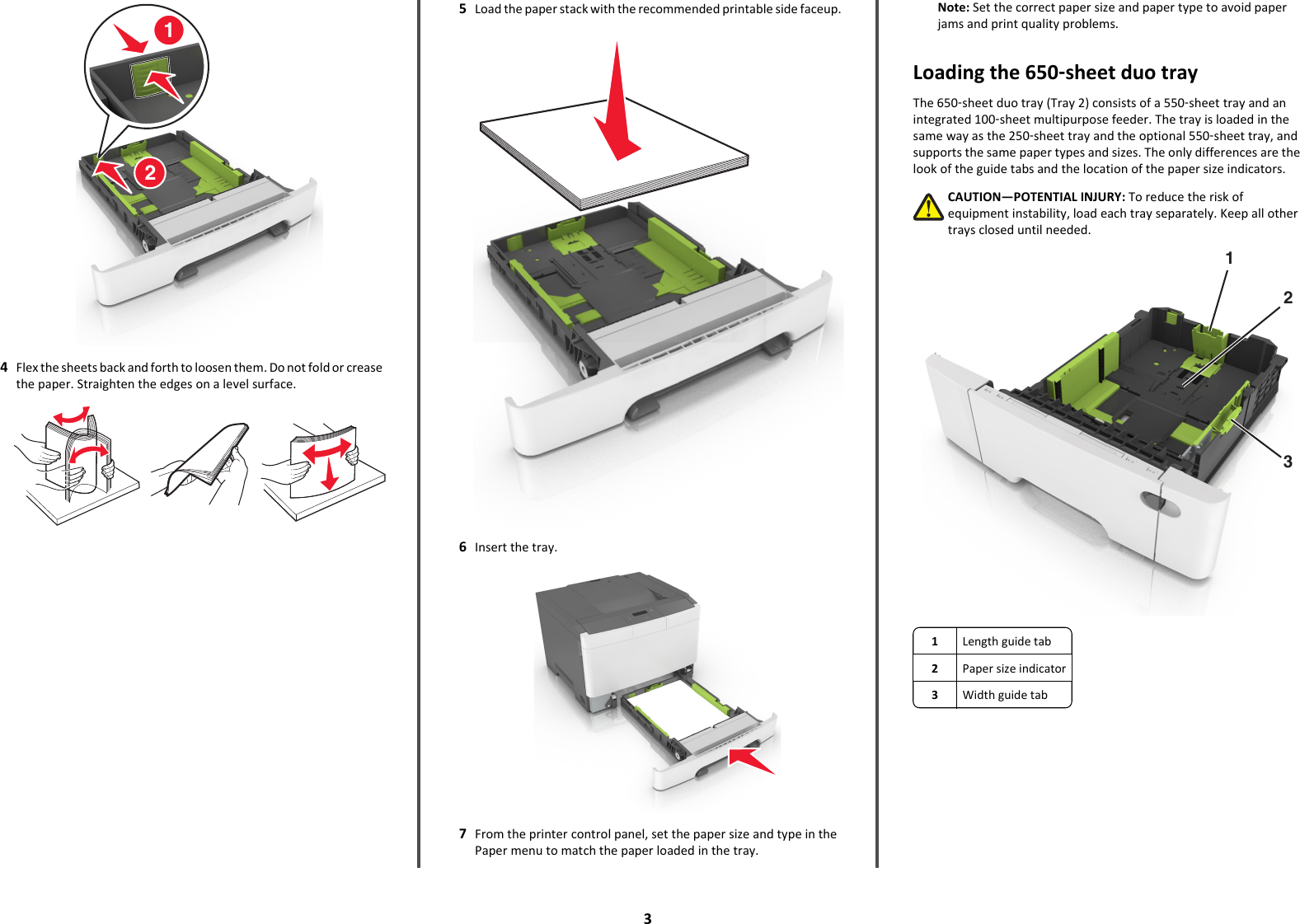 1

2

4 Flex the sheets back and forth to loosen them. Do not fold or crease the paper. Straighten the edges on a level surface.

5 Load the paper stack with the recommended printable side faceup.

6 Insert the tray.

7 From the printer control panel, set the paper size and type in the Paper menu to match the paper loaded in the tray.

Note: Set the correct paper size and paper type to avoid paper jams and print quality problems.

Loading the 650-sheet duo tray

The 650-sheet duo tray (Tray 2) consists of a 550-sheet tray and an integrated 100-sheet multipurpose feeder. The tray is loaded in the same way as the 250-sheet tray and the optional 550-sheet tray, and supports the same paper types and sizes. The only differences are the look of the guide tabs and the location of the paper size indicators.

CAUTION—POTENTIAL INJURY: To reduce the risk of equipment instability, load each tray separately. Keep all other trays closed until needed.

1

2

3

| 1 | Length guide tab |
|---|---|
| 2 | Paper size indicator |
| 3 | Width guide tab |

3