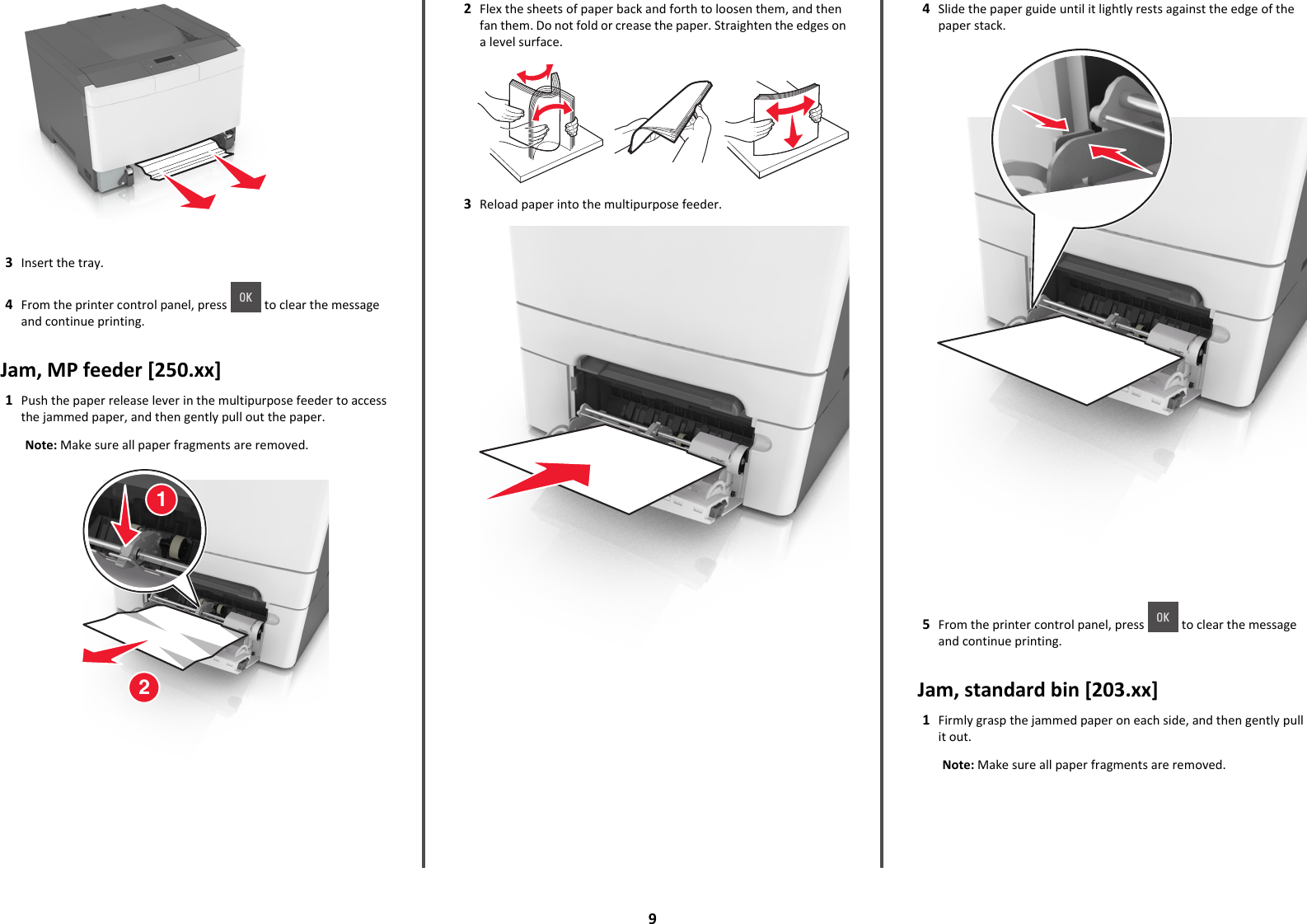 3 Insert the tray.

4 From the printer control panel, press OK to clear the message and continue printing.

Jam, MP feeder [250.xx]

1 Push the paper release lever in the multipurpose feeder to access the jammed paper, and then gently pull out the paper.

Note: Make sure all paper fragments are removed.

1

2

2 Flex the sheets of paper back and forth to loosen them, and then fan them. Do not fold or crease the paper. Straighten the edges on a level surface.

3 Reload paper into the multipurpose feeder.

4 Slide the paper guide until it lightly rests against the edge of the paper stack.

5 From the printer control panel, press OK to clear the message and continue printing.

Jam, standard bin [203.xx]

1 Firmly grasp the jammed paper on each side, and then gently pull it out.

Note: Make sure all paper fragments are removed.

9