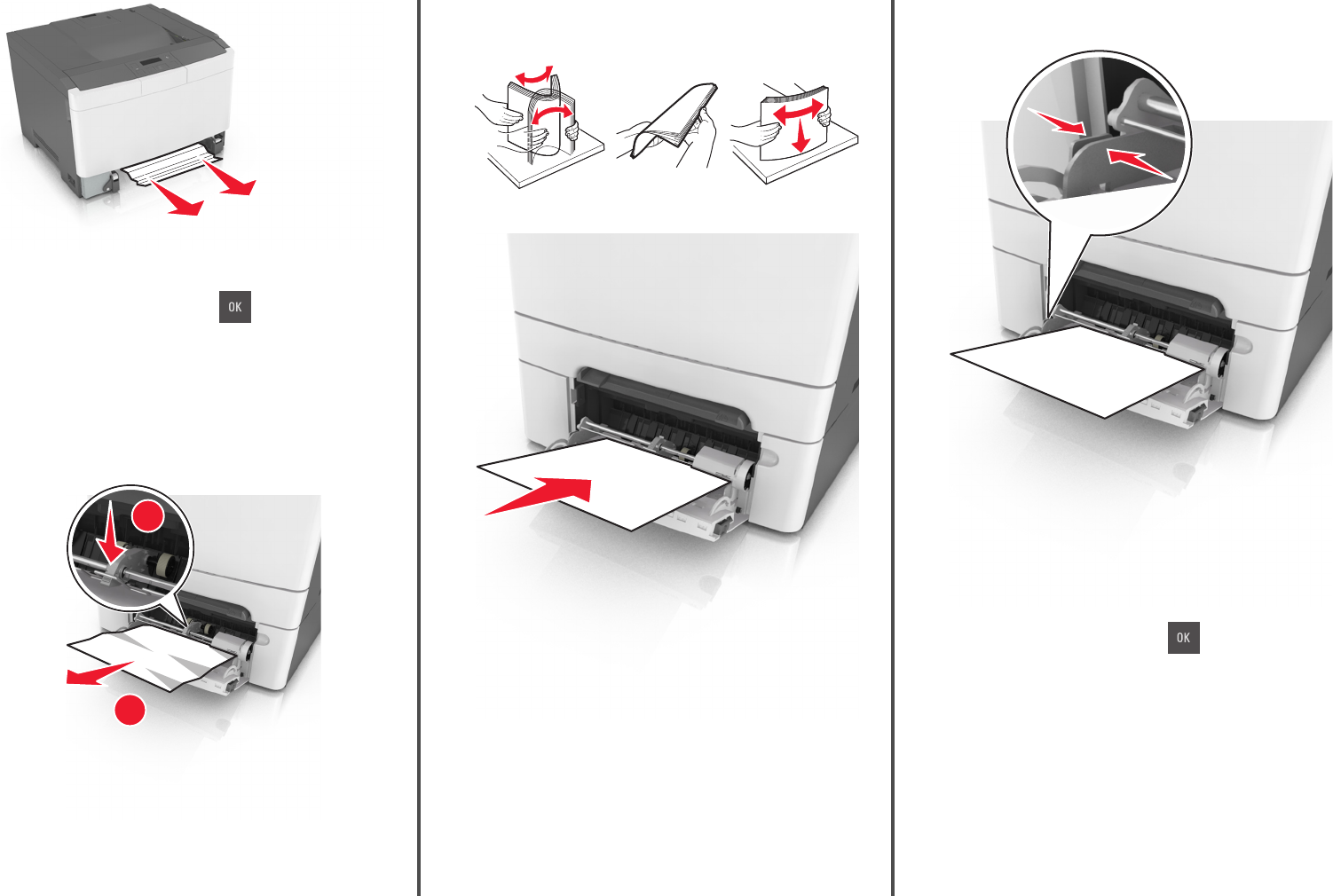 OK

OK