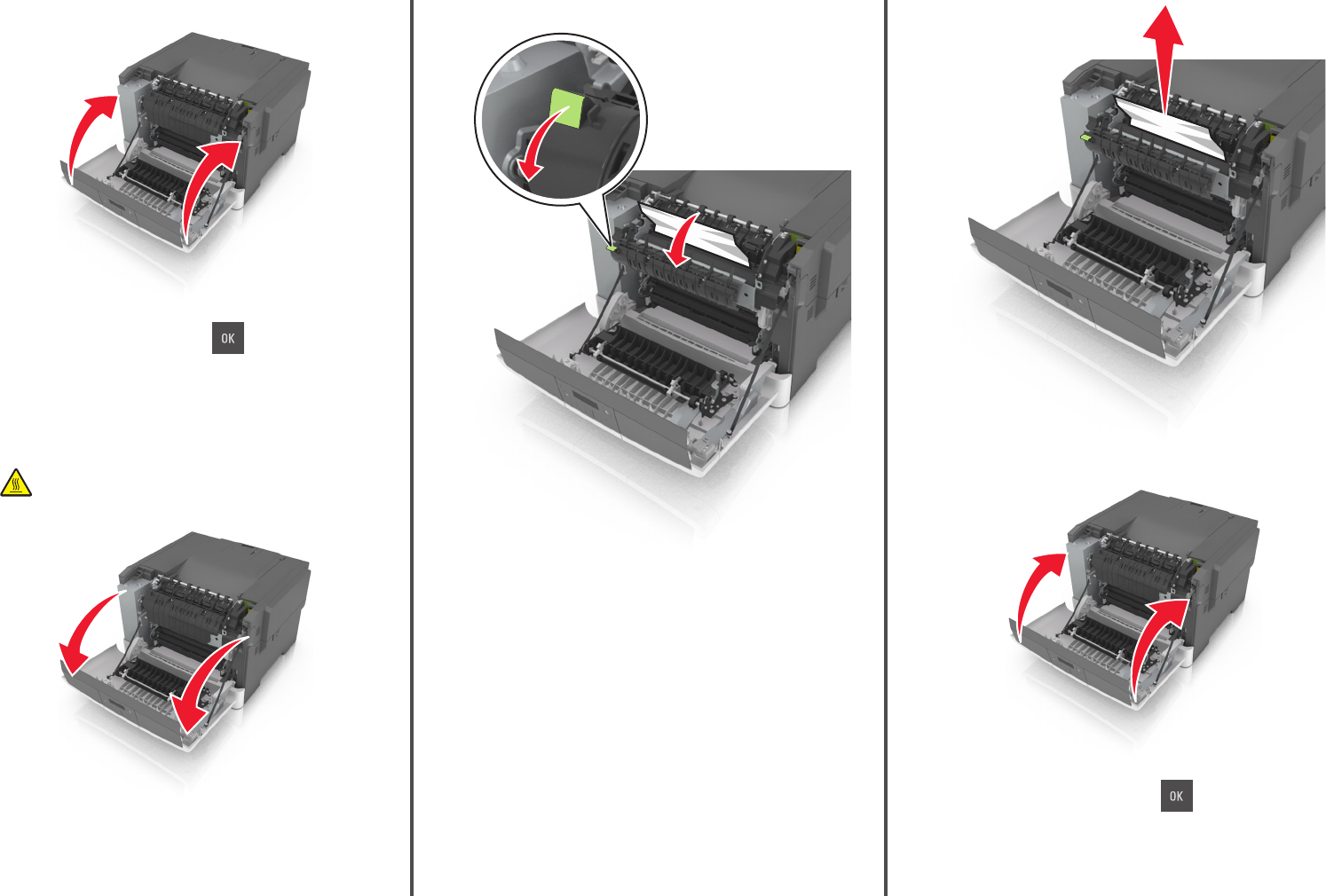 OK

OK