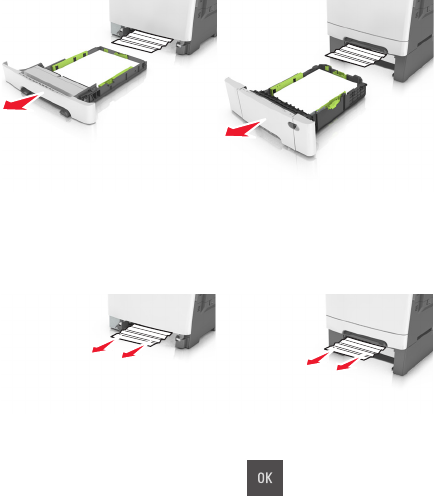 OK