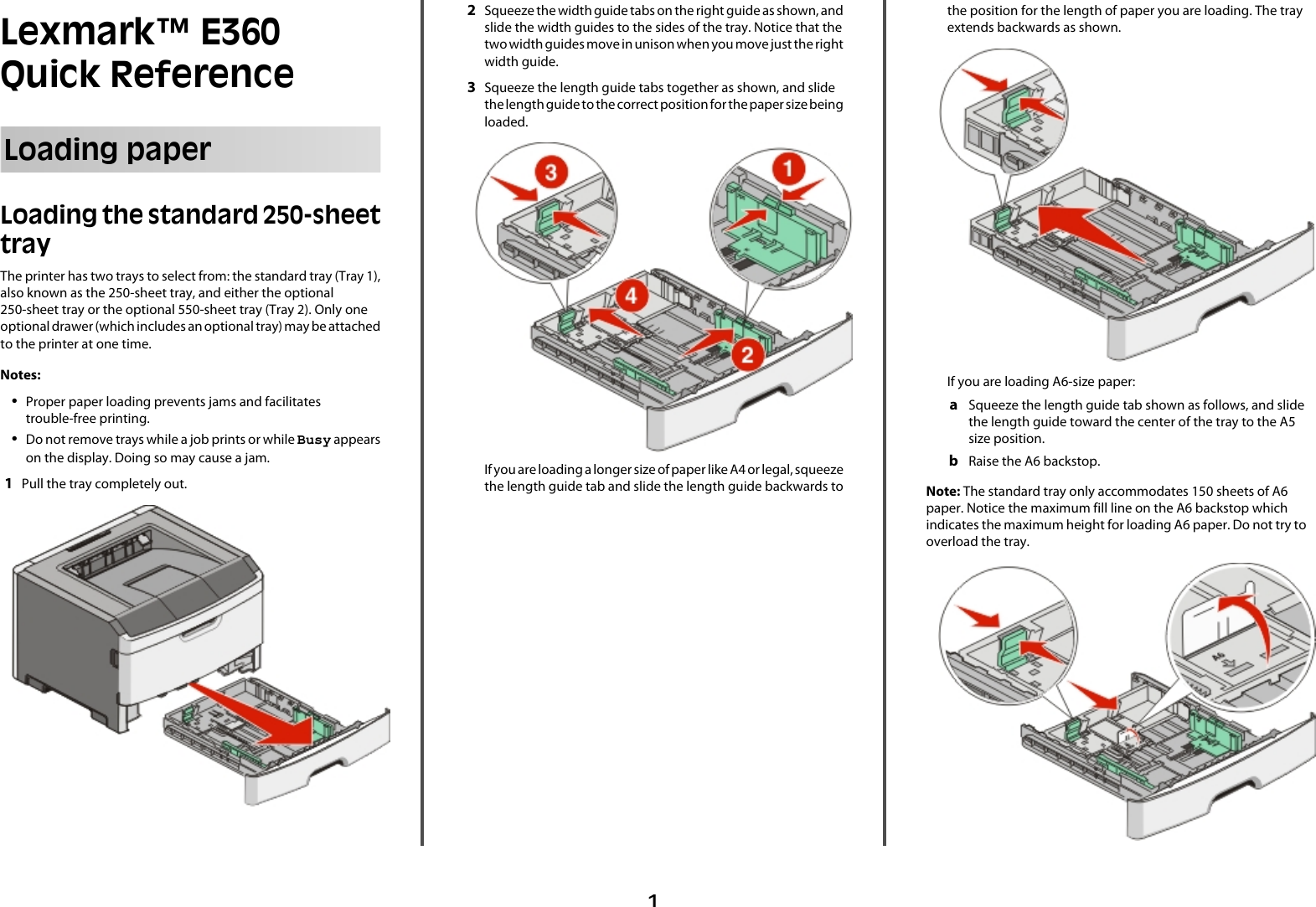 Lexmark™ E360
Quick Reference

Loading paper

Loading the standard 250-sheet tray

The printer has two trays to select from: the standard tray (Tray 1), also known as the 250-sheet tray, and either the optional 250-sheet tray or the optional 550-sheet tray (Tray 2). Only one optional drawer (which includes an optional tray) may be attached to the printer at one time.

Notes:

• Proper paper loading prevents jams and facilitates trouble-free printing.
• Do not remove trays while a job prints or while Busy appears on the display. Doing so may cause a jam.

1 Pull the tray completely out.

2 Squeeze the width guide tabs on the right guide as shown, and slide the width guides to the sides of the tray. Notice that the two width guides move in unison when you move just the right width guide.

3 Squeeze the length guide tabs together as shown, and slide the length guide to the correct position for the paper size being loaded.

3

1

4

2

If you are loading a longer size of paper like A4 or legal, squeeze the length guide tab and slide the length guide backwards to the position for the length of paper you are loading. The tray extends backwards as shown.

If you are loading A6-size paper:

a Squeeze the length guide tab shown as follows, and slide the length guide toward the center of the tray to the A5 size position.

b Raise the A6 backstop.

Note: The standard tray only accommodates 150 sheets of A6 paper. Notice the maximum fill line on the A6 backstop which indicates the maximum height for loading A6 paper. Do not try to overload the tray.

A6

1