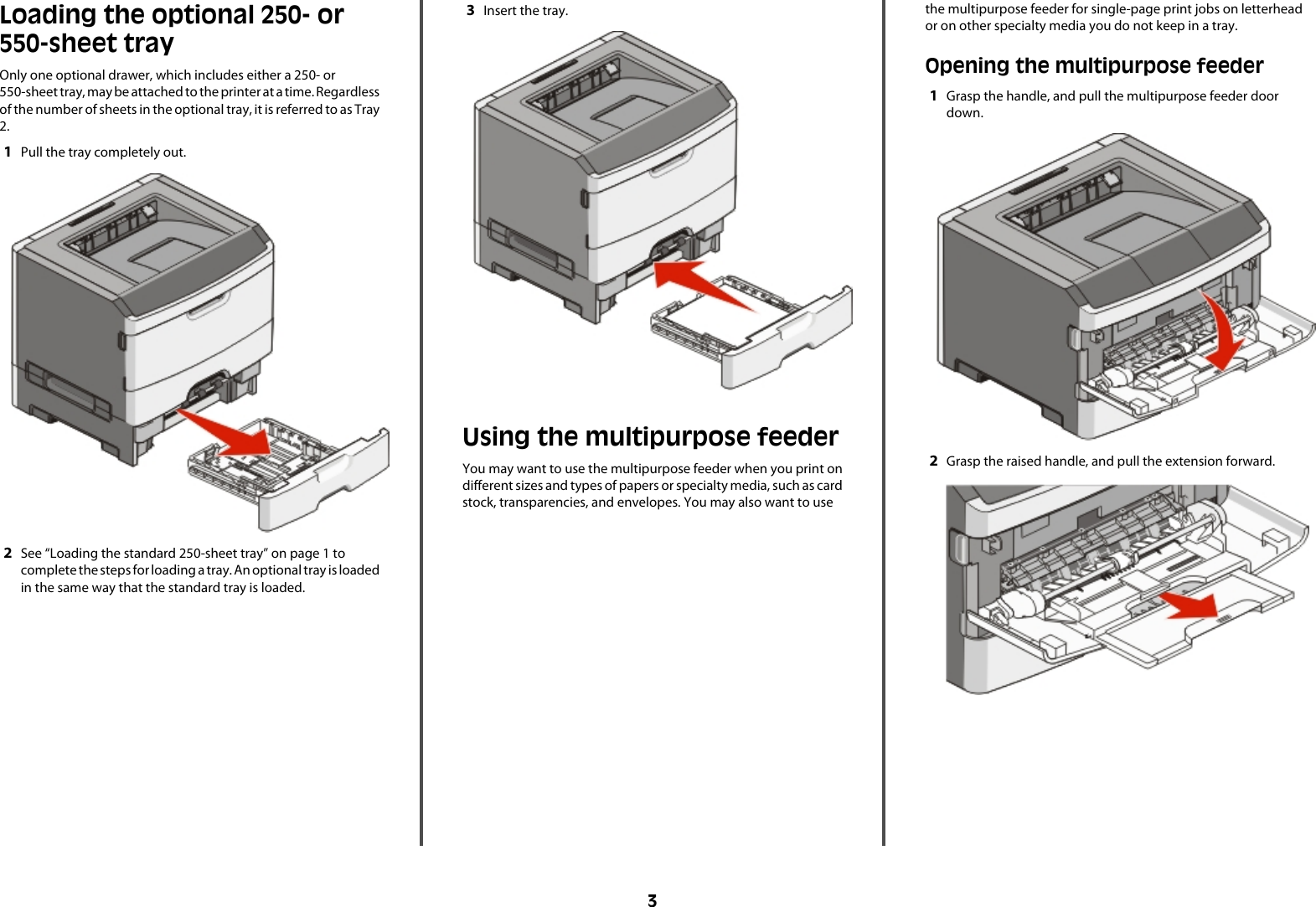 Loading the optional 250- or 550-sheet tray

Only one optional drawer, which includes either a 250- or 550-sheet tray, may be attached to the printer at a time. Regardless of the number of sheets in the optional tray, it is referred to as Tray 2.

1 Pull the tray completely out.

2 See "Loading the standard 250-sheet tray" on page 1 to complete the steps for loading a tray. An optional tray is loaded in the same way that the standard tray is loaded.

3 Insert the tray.

Using the multipurpose feeder

You may want to use the multipurpose feeder when you print on different sizes and types of papers or specialty media, such as card stock, transparencies, and envelopes. You may also want to use the multipurpose feeder for single-page print jobs on letterhead or on other specialty media you do not keep in a tray.

Opening the multipurpose feeder

1 Grasp the handle, and pull the multipurpose feeder door down.

2 Grasp the raised handle, and pull the extension forward.

3