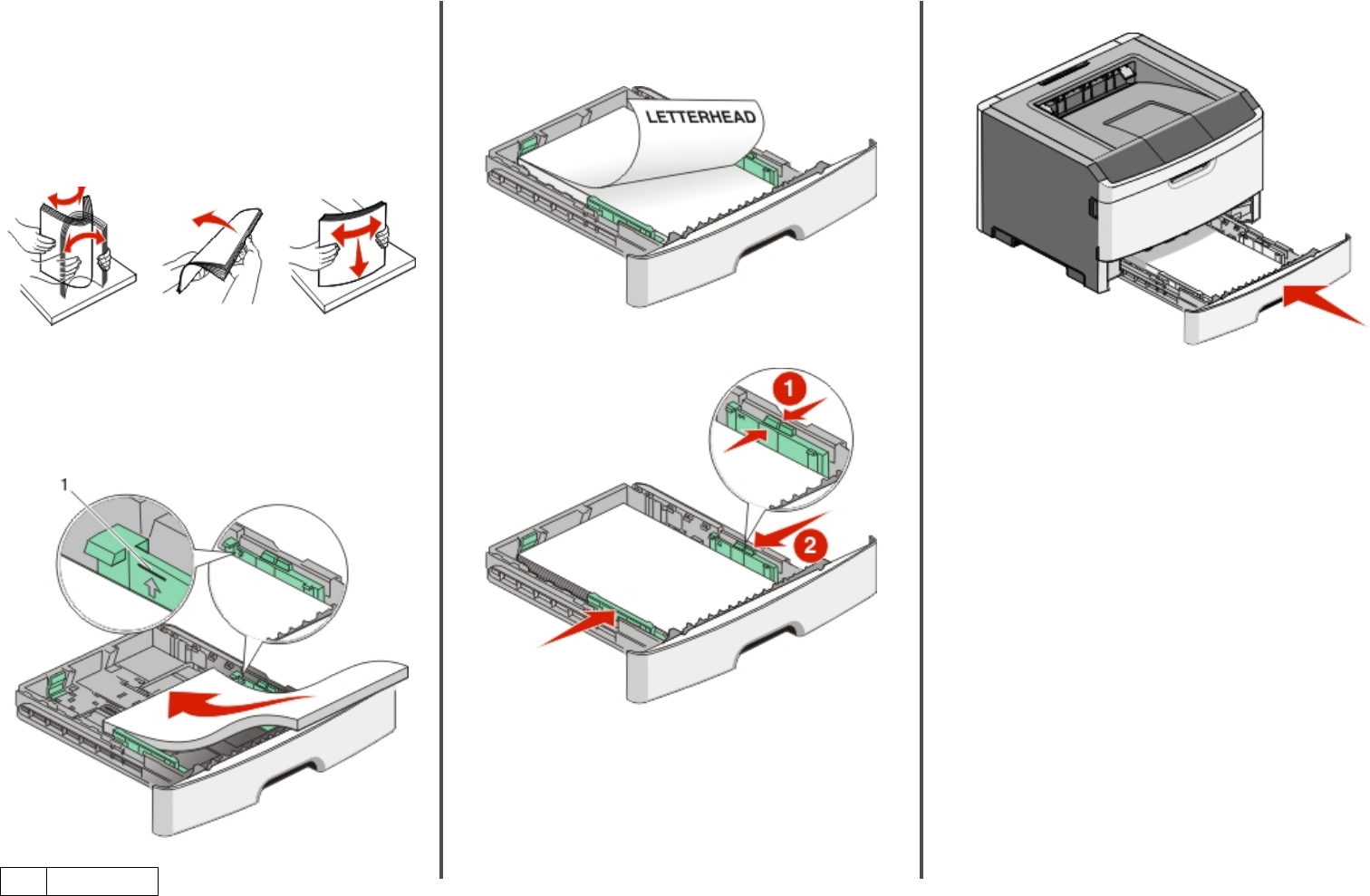 1

LETTERHEAD

1

2