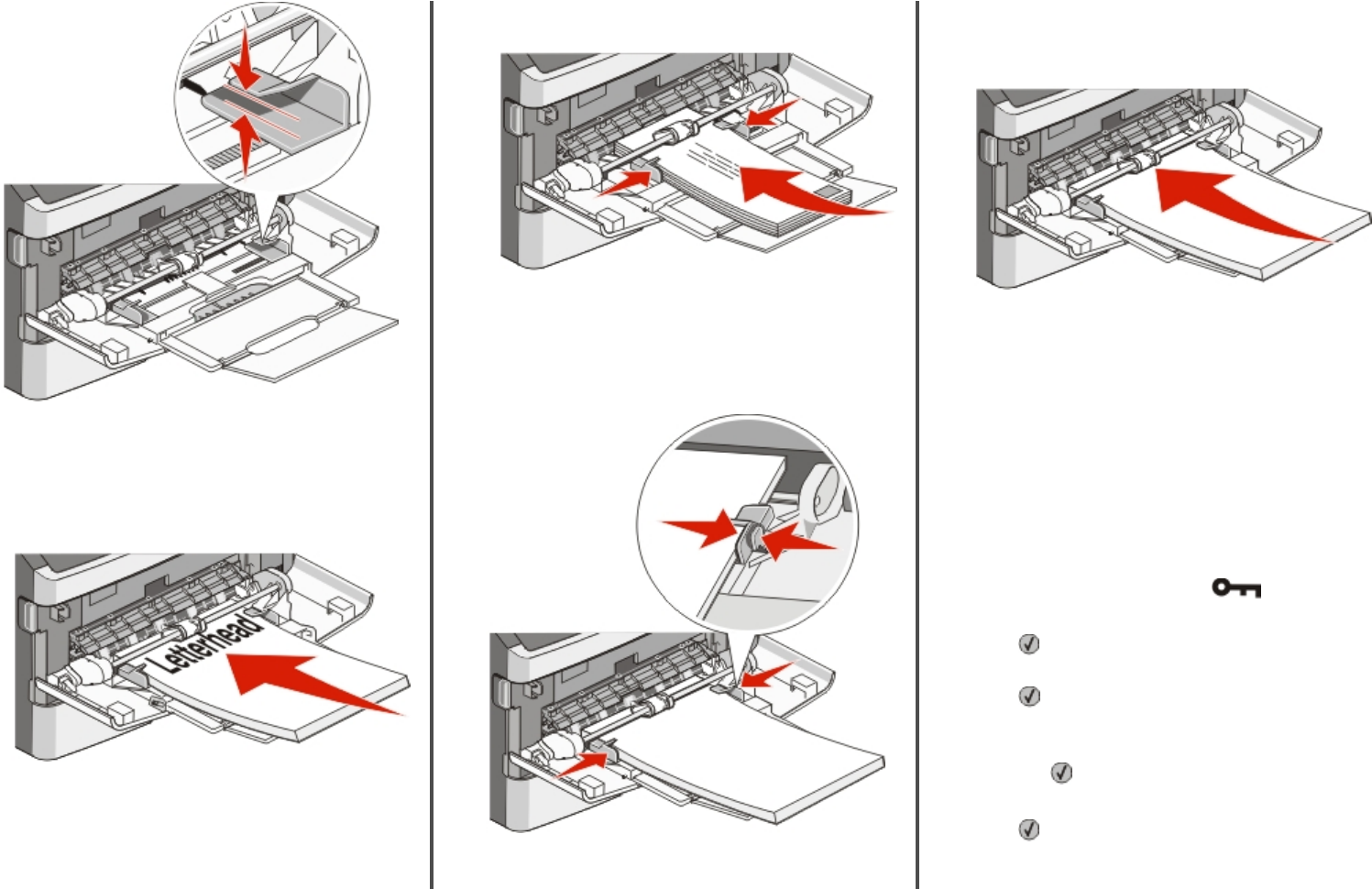 Letterhead