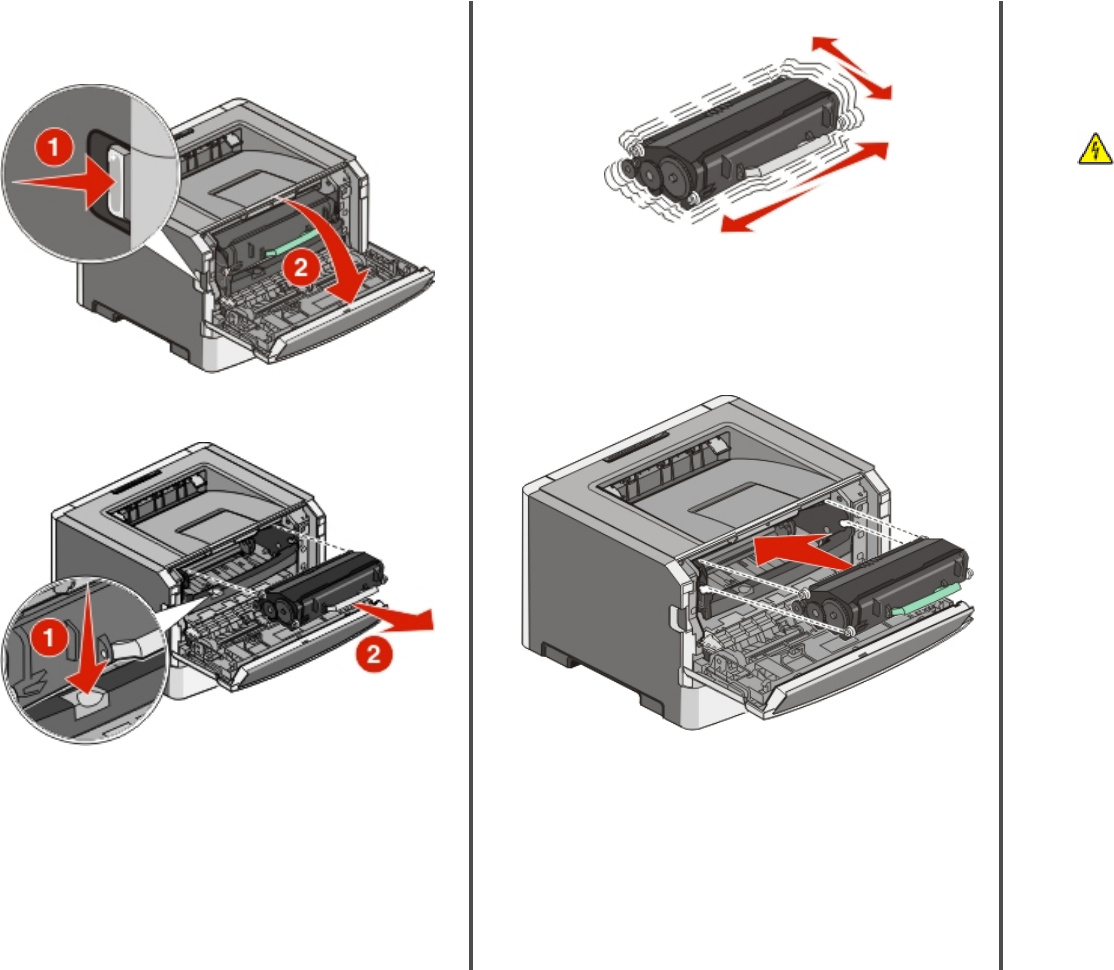 1
2
1
2