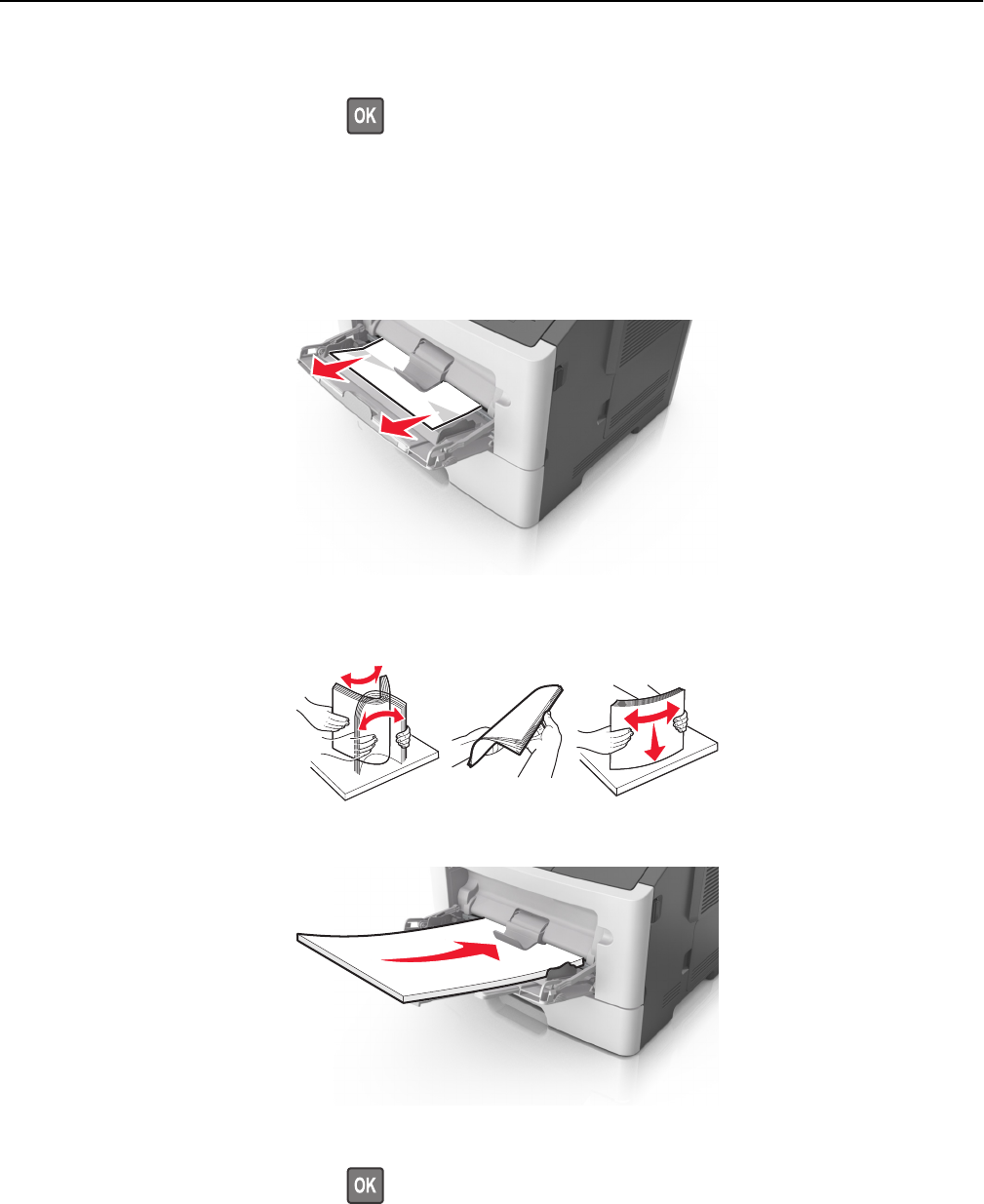 OK

OK